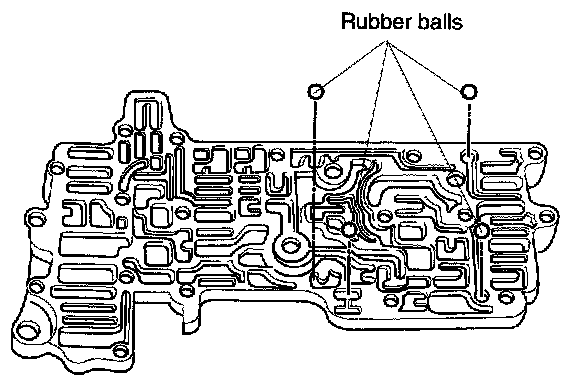 Rubber balls