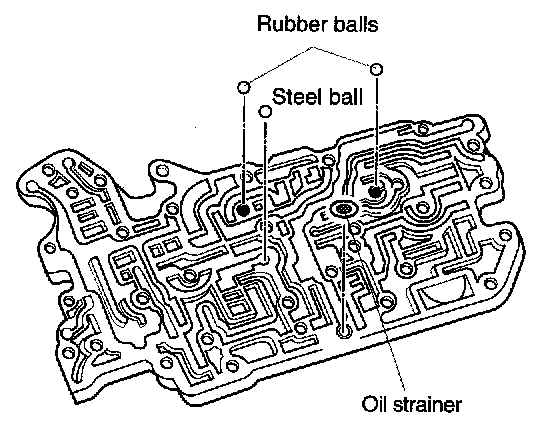 Rubber balls

Steel ball

Oil strainer