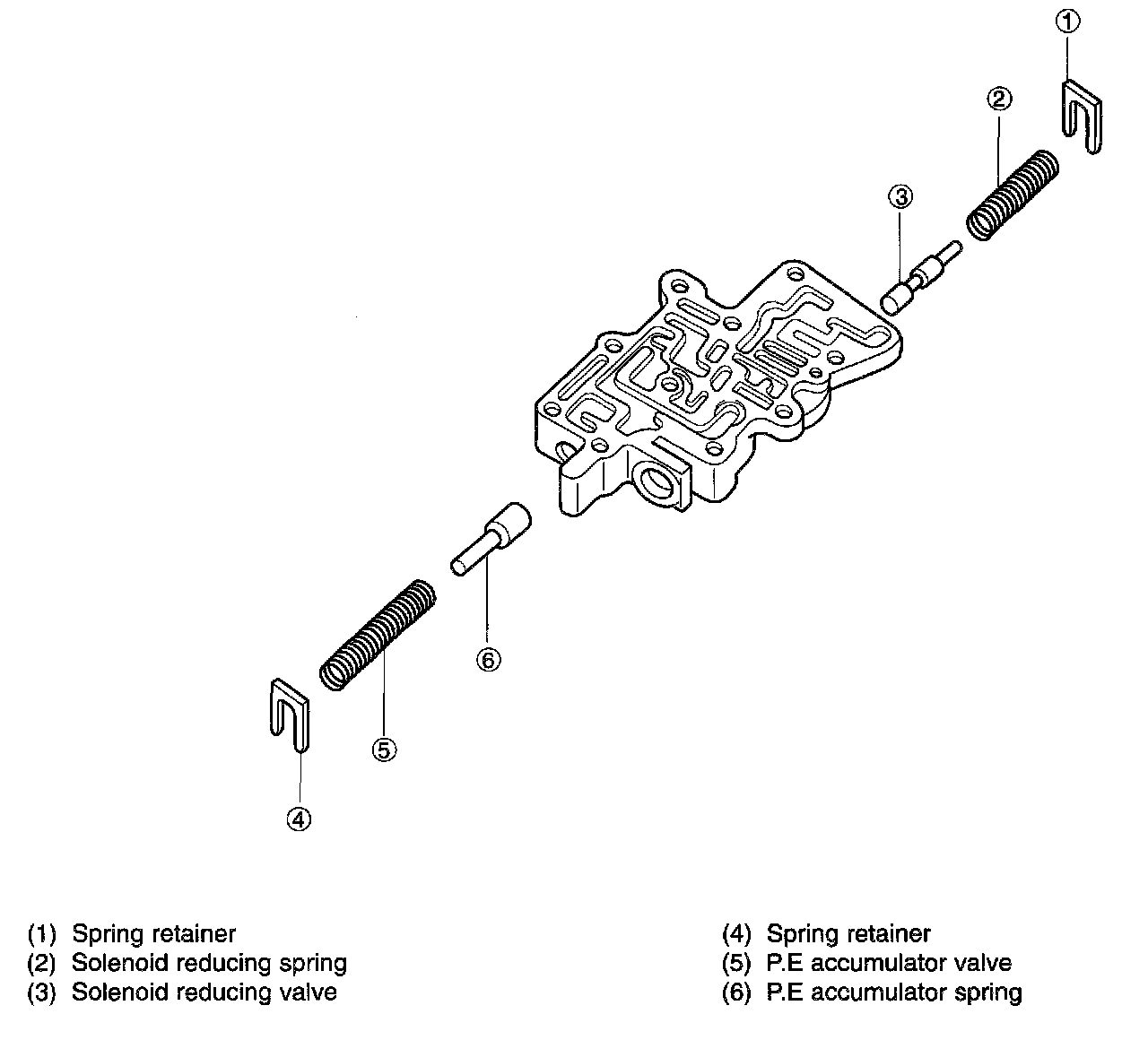 ①
②
③
⑥
⑤
④

(1) Spring retainer
(2) Solenoid reducing spring
(3) Solenoid reducing valve

(4) Spring retainer
(5) P.E accumulator valve
(6) P.E accumulator spring