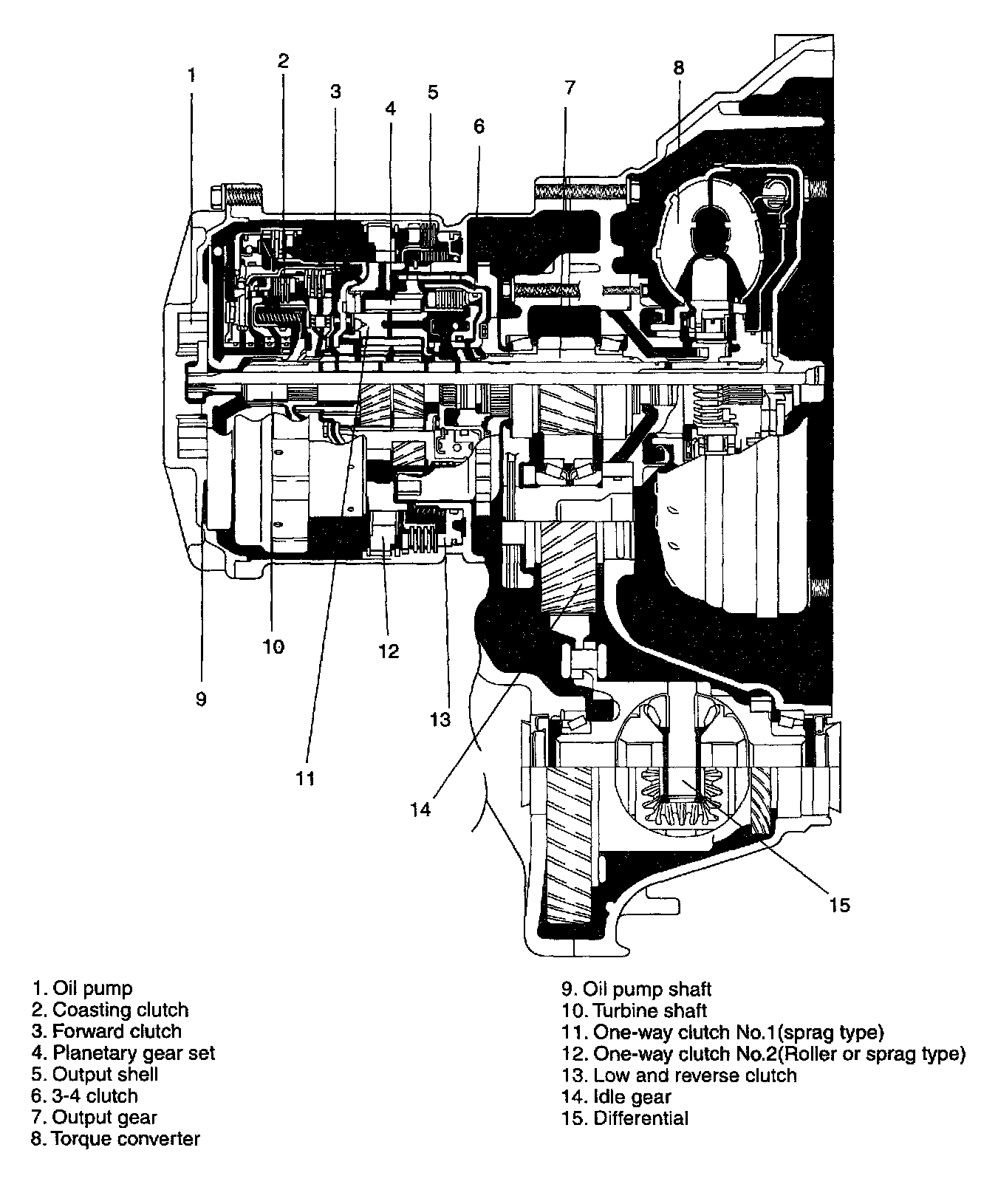 1
2
3
4
5
6
7
8

10
12
9
13
11
14
15

1. Oil pump
2. Coasting clutch
3. Forward clutch
4. Planetary gear set
5. Output shell
6. 3-4 clutch
7. Output gear
8. Torque converter

9. Oil pump shaft
10. Turbine shaft
11. One-way clutch No.1(sprag type)
12. One-way clutch No.2(Roller or sprag type)
13. Low and reverse clutch
14. Idle gear
15. Differential