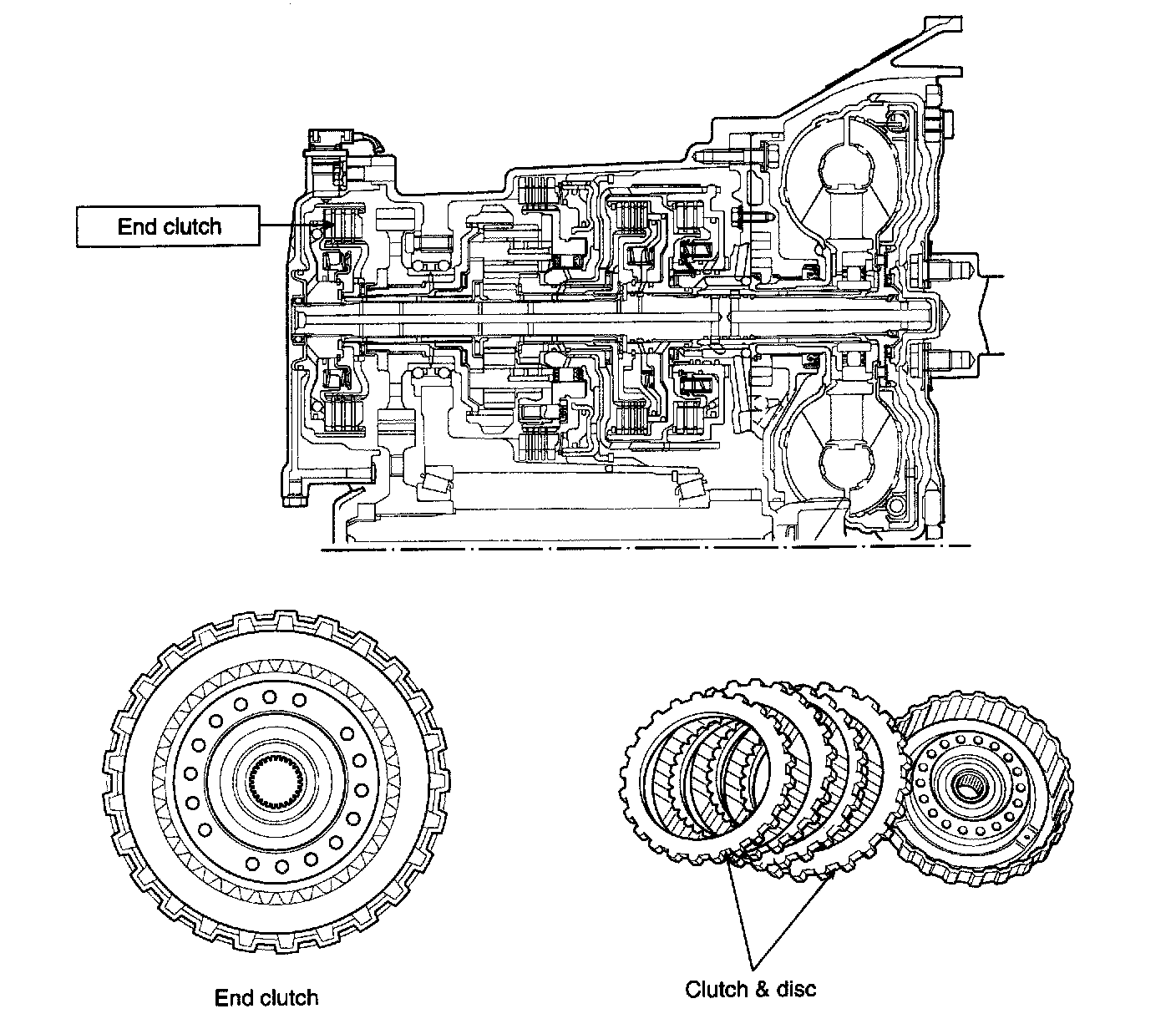 End clutch

End clutch

Clutch & disc