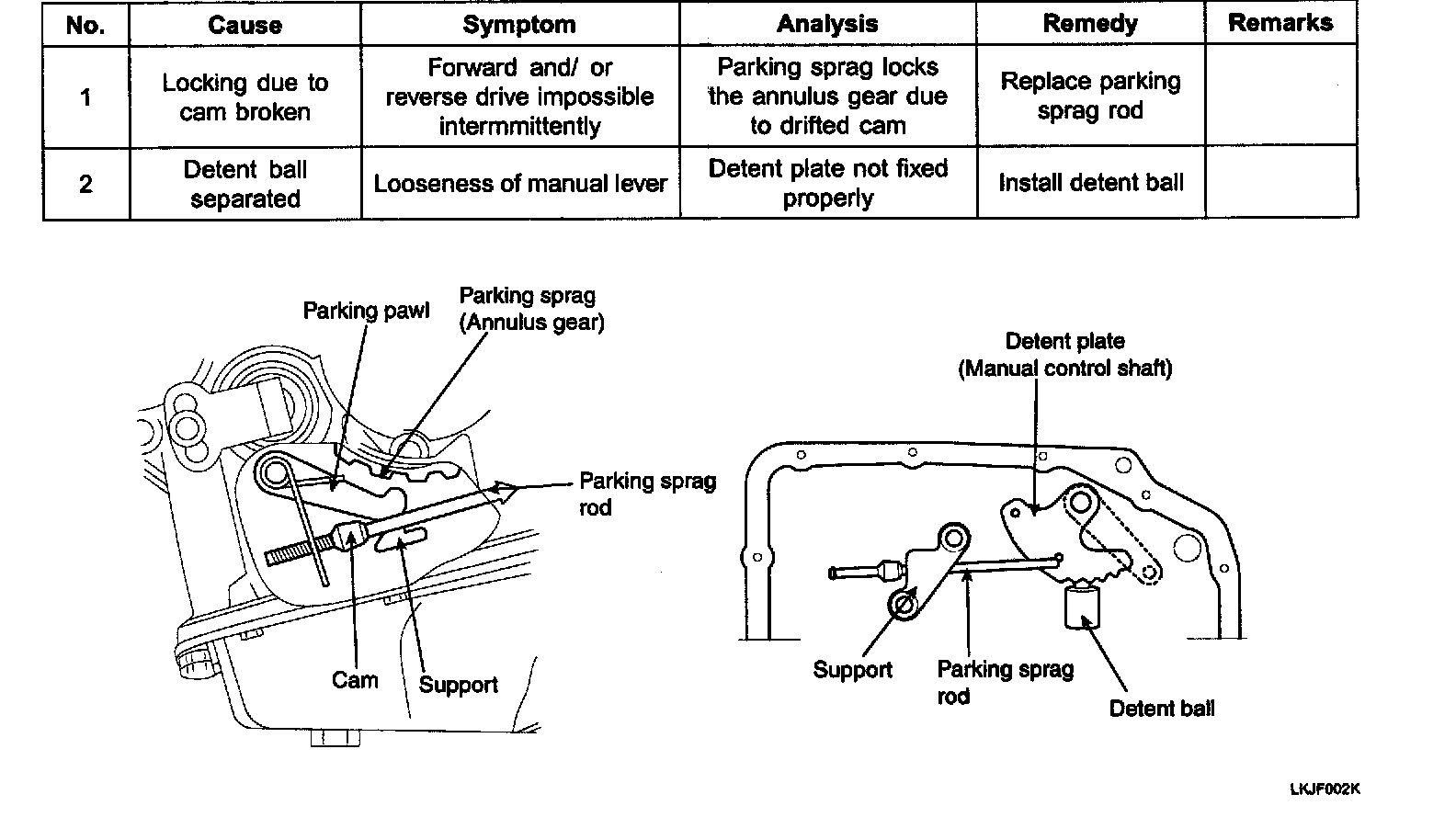 | No. | Cause | Symptom | Analysis | Remedy | Remarks |
|---|---|---|---|---|---|
| 1 | Locking due to cam broken | Forward and/ or reverse drive impossible intermmittently | Parking sprag locks the annulus gear due to drifted cam | Replace parking sprag rod | |
| 2 | Detent ball separated | Looseness of manual lever | Detent plate not fixed properly | Install detent ball | |

Parking pawl

Parking sprag (Annulus gear)

Parking sprag rod

Cam

Support

Detent plate (Manual control shaft)

Support

Parking sprag rod

Detent ball

LKJF002K