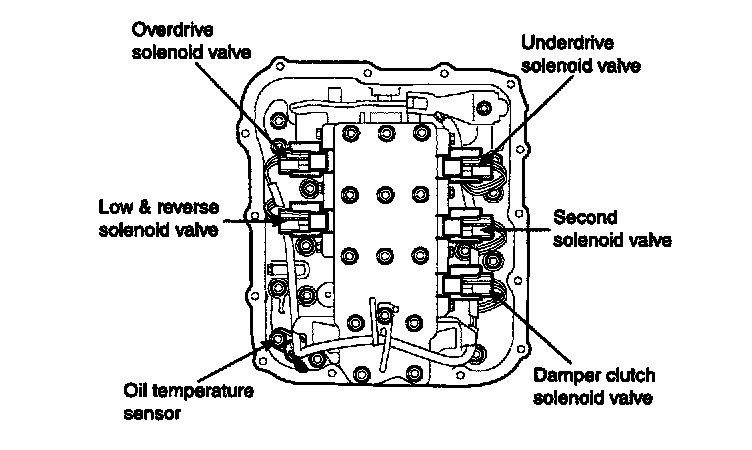 Overdrive solenoid valve

Underdrive solenoid valve

Low & reverse solenoid valve

Second solenoid valve

Oil temperature sensor

Damper clutch solenoid valve