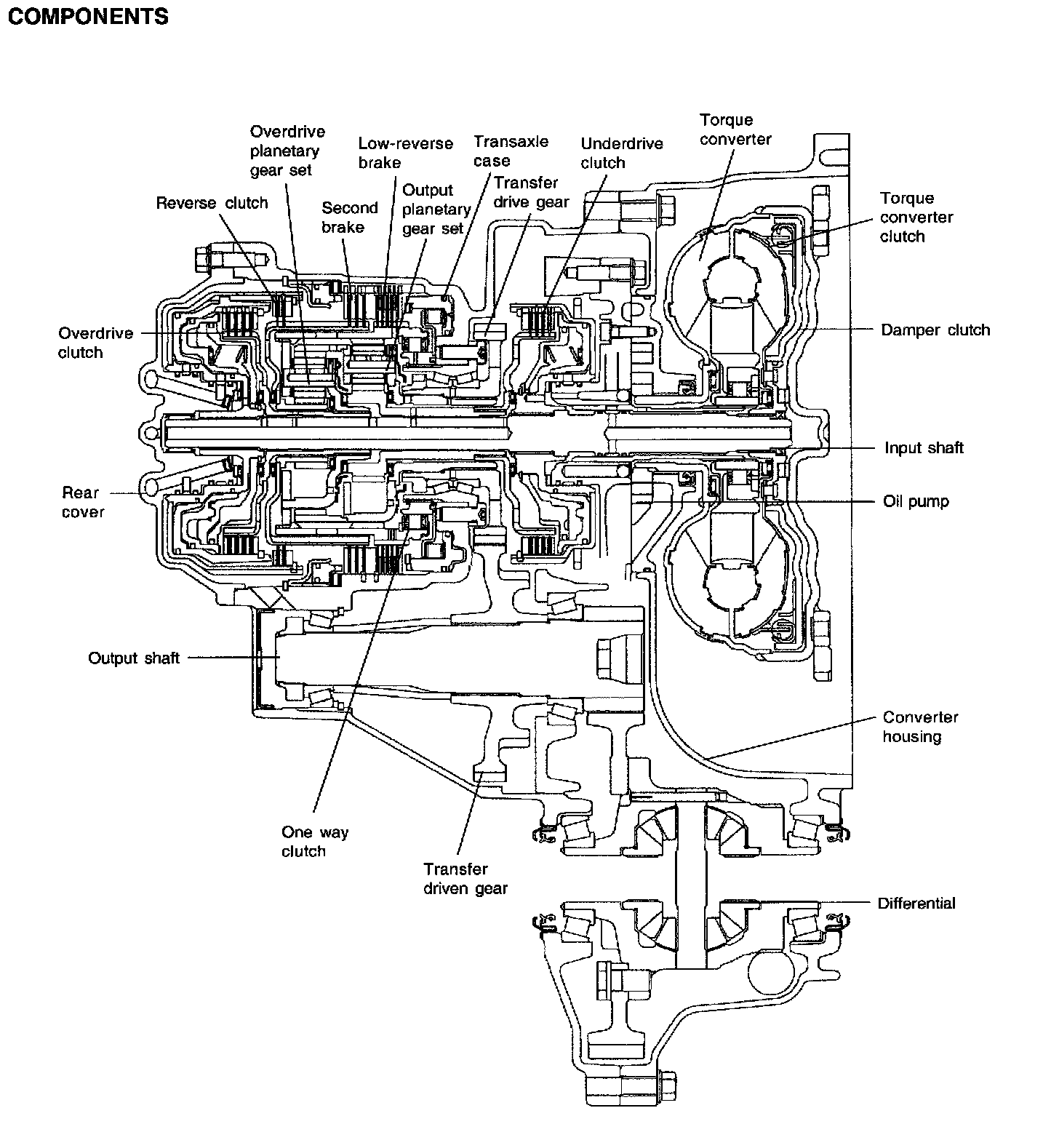 COMPONENTS

Overdrive planetary gear set

Low-reverse brake

Transaxle case

Underdrive clutch

Torque converter

Reverse clutch

Second brake

Output planetary gear set

Transfer drive gear

Torque converter clutch

Overdrive clutch

Damper clutch

Input shaft

Rear cover

Oil pump

Output shaft

Converter housing

One way clutch

Transfer driven gear

Differential