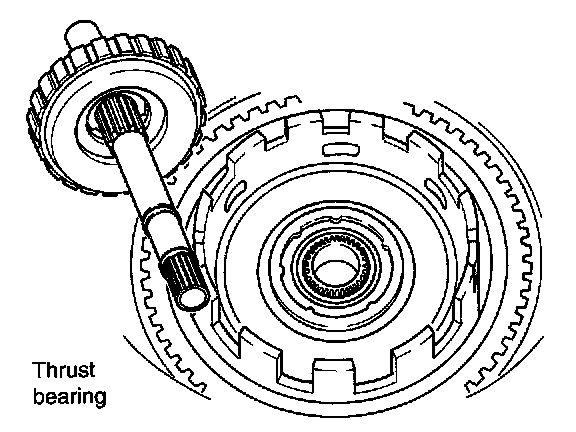 Thrust
bearing