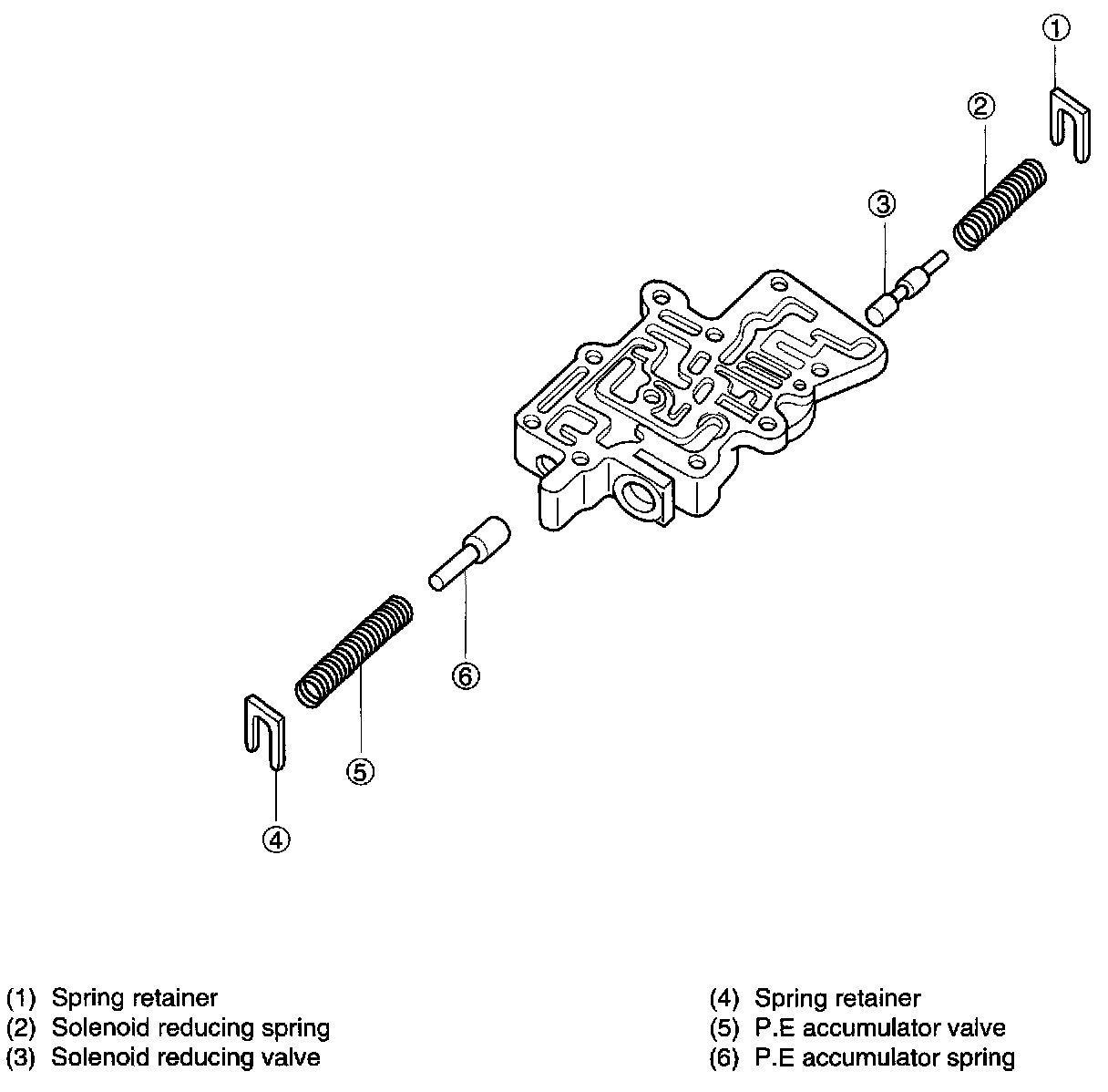 ①
②
③
⑥
⑤
④

(1) Spring retainer
(2) Solenoid reducing spring
(3) Solenoid reducing valve

(4) Spring retainer
(5) P.E accumulator valve
(6) P.E accumulator spring