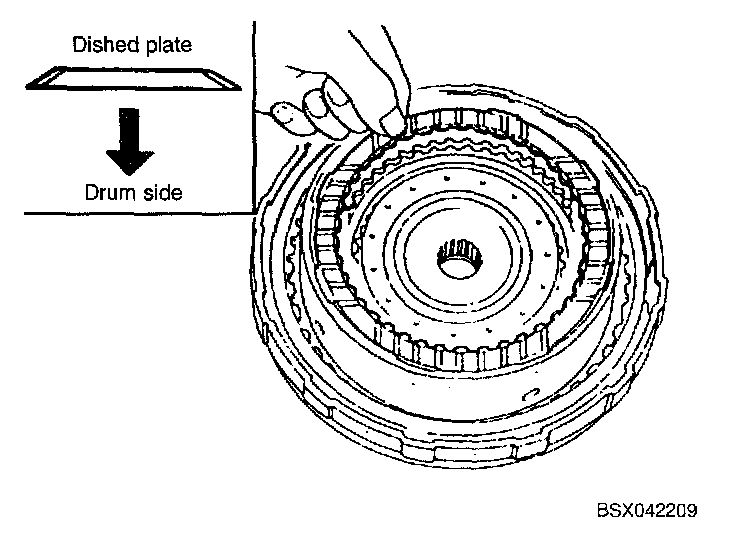 Dished plate

Drum side

BSX042209