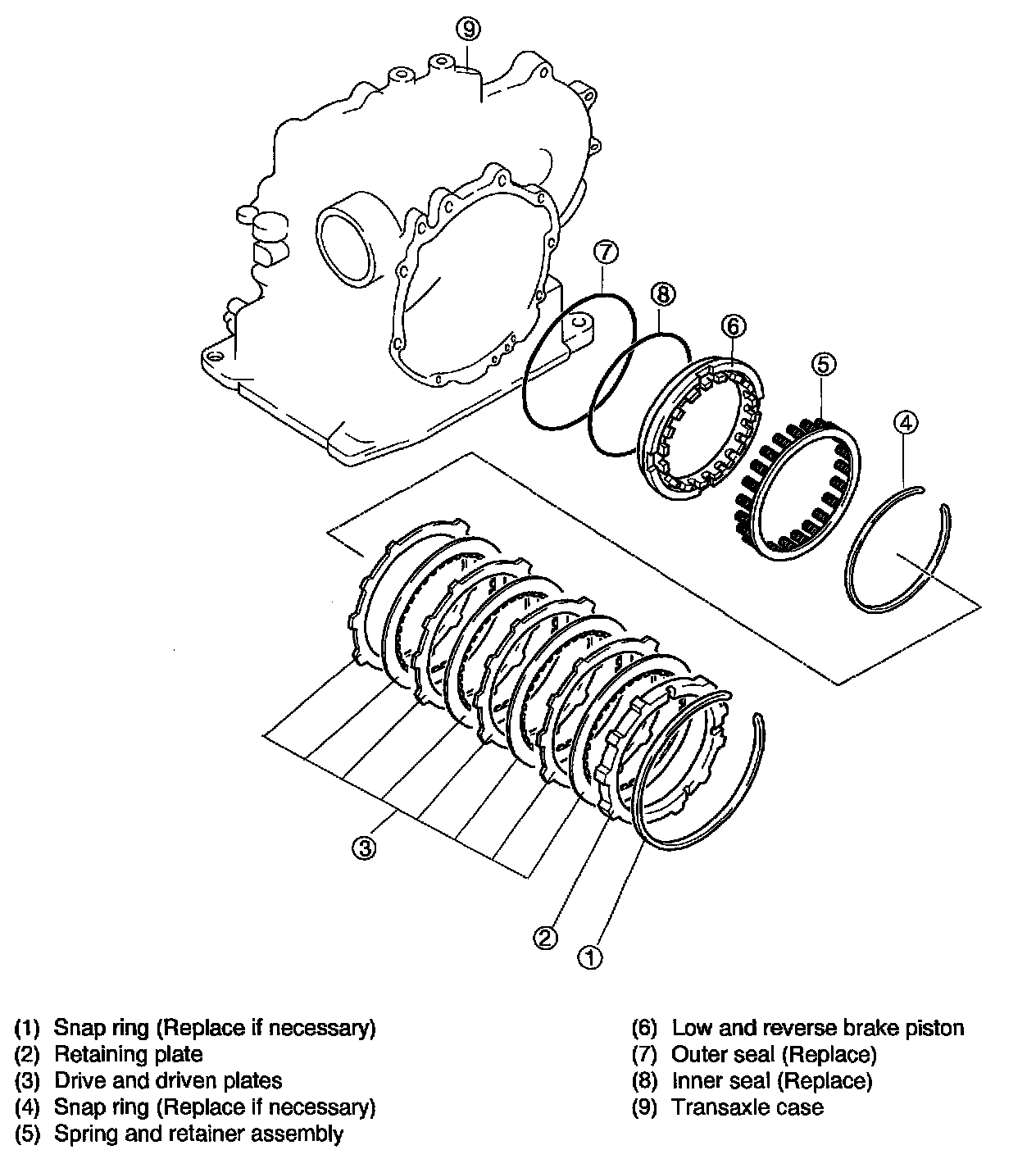 9
7
8
6
5
4
3
2
1

(1) Snap ring (Replace if necessary)
(2) Retaining plate
(3) Drive and driven plates
(4) Snap ring (Replace if necessary)
(5) Spring and retainer assembly

(6) Low and reverse brake piston
(7) Outer seal (Replace)
(8) Inner seal (Replace)
(9) Transaxle case