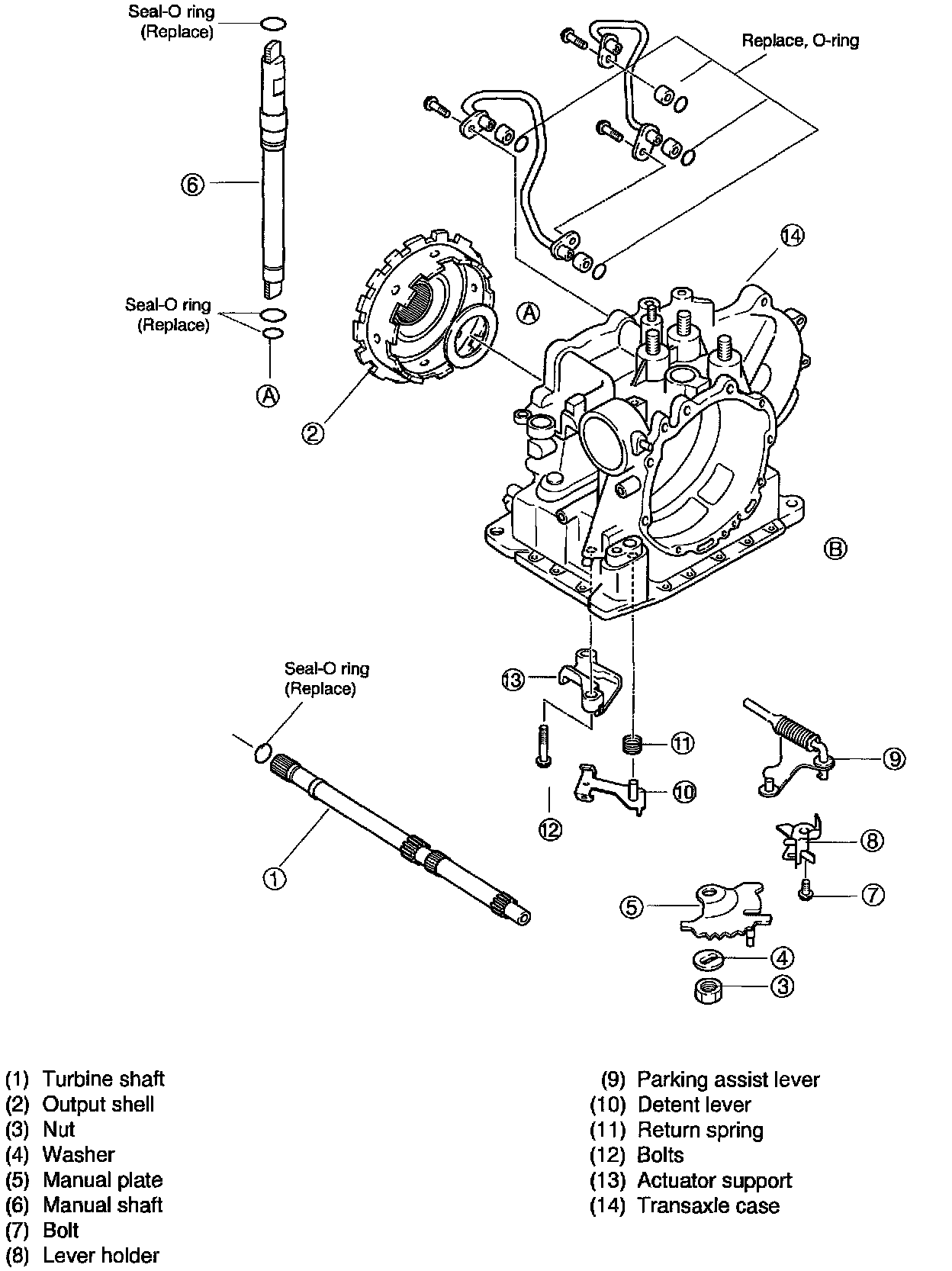 Seal-O ring
(Replace)

Replace, O-ring

⑥

⑭

Seal-O ring
(Replace)

Ⓐ

Ⓐ

②

Ⓑ

Seal-O ring
(Replace)

⑬

⑪

⑨

⑩

⑫

⑧

①

⑦

⑤

④

③

(1) Turbine shaft
(2) Output shell
(3) Nut
(4) Washer
(5) Manual plate
(6) Manual shaft
(7) Bolt
(8) Lever holder

(9) Parking assist lever
(10) Detent lever
(11) Return spring
(12) Bolts
(13) Actuator support
(14) Transaxle case