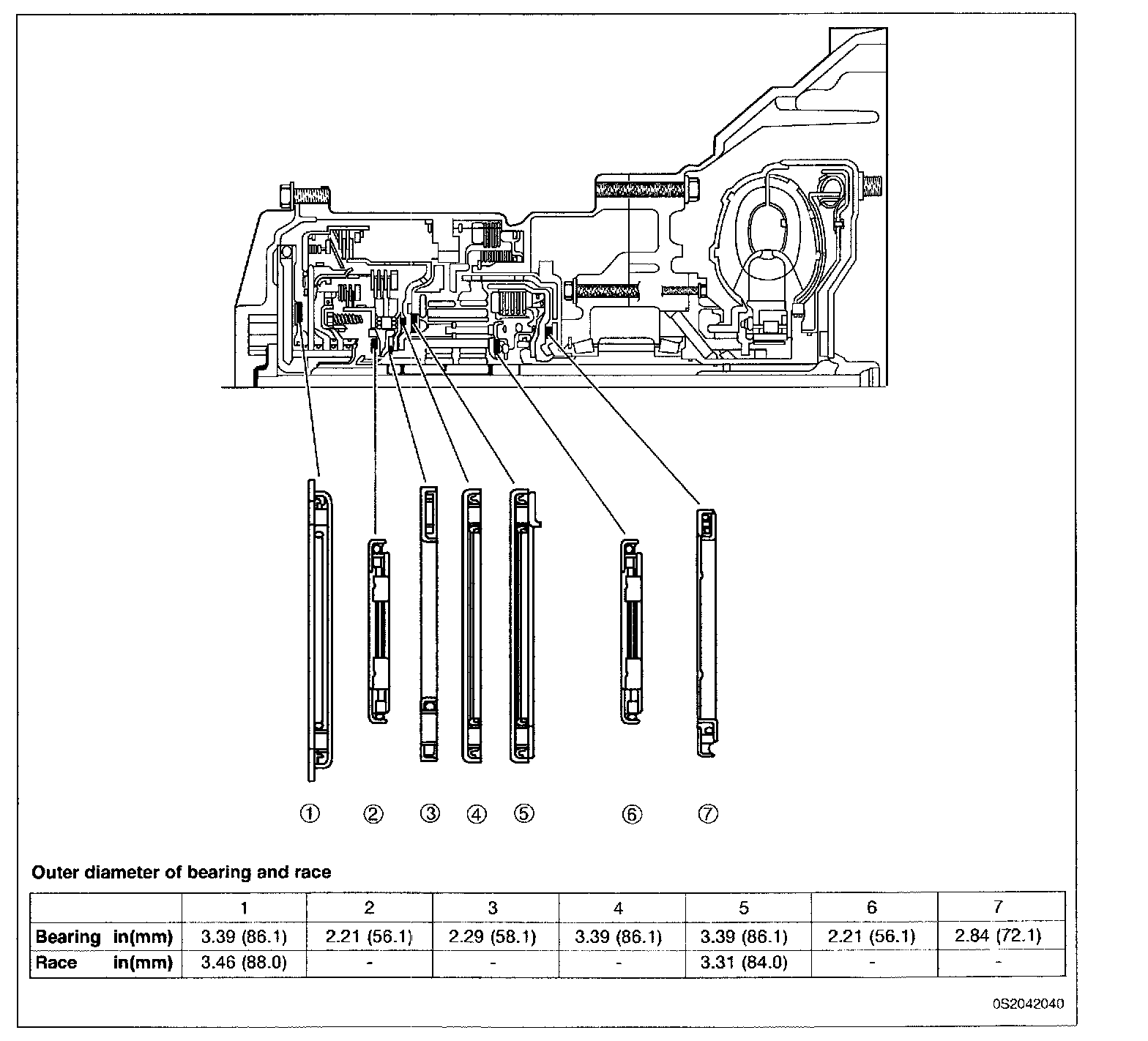 ① ② ③ ④ ⑤ ⑥ ⑦

Outer diameter of bearing and race

| | 1 | 2 | 3 | 4 | 5 | 6 | 7 |
|---|---|---|---|---|---|---|---|
| Bearing in(mm) | 3.39 (86.1) | 2.21 (56.1) | 2.29 (58.1) | 3.39 (86.1) | 3.39 (86.1) | 2.21 (56.1) | 2.84 (72.1) |
| Race in(mm) | 3.46 (88.0) | - | - | - | 3.31 (84.0) | - | - |

0S2042040