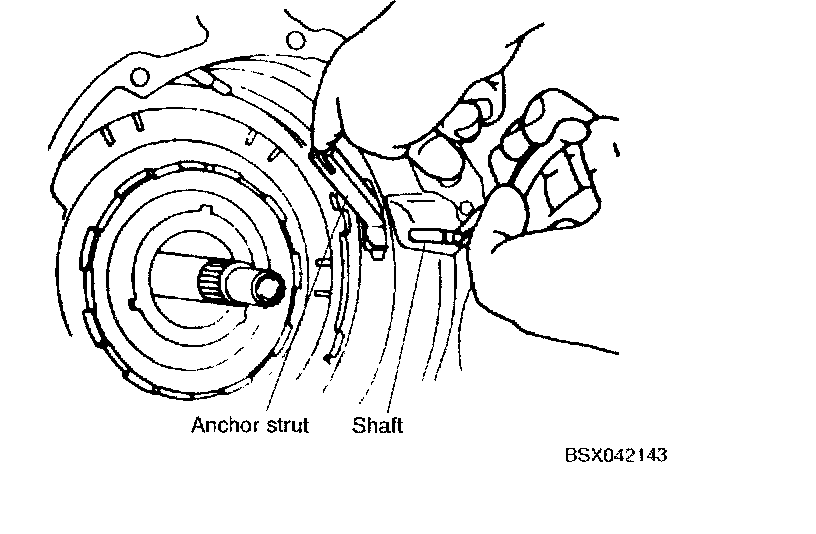 Anchor strut
Shaft

BSX042143