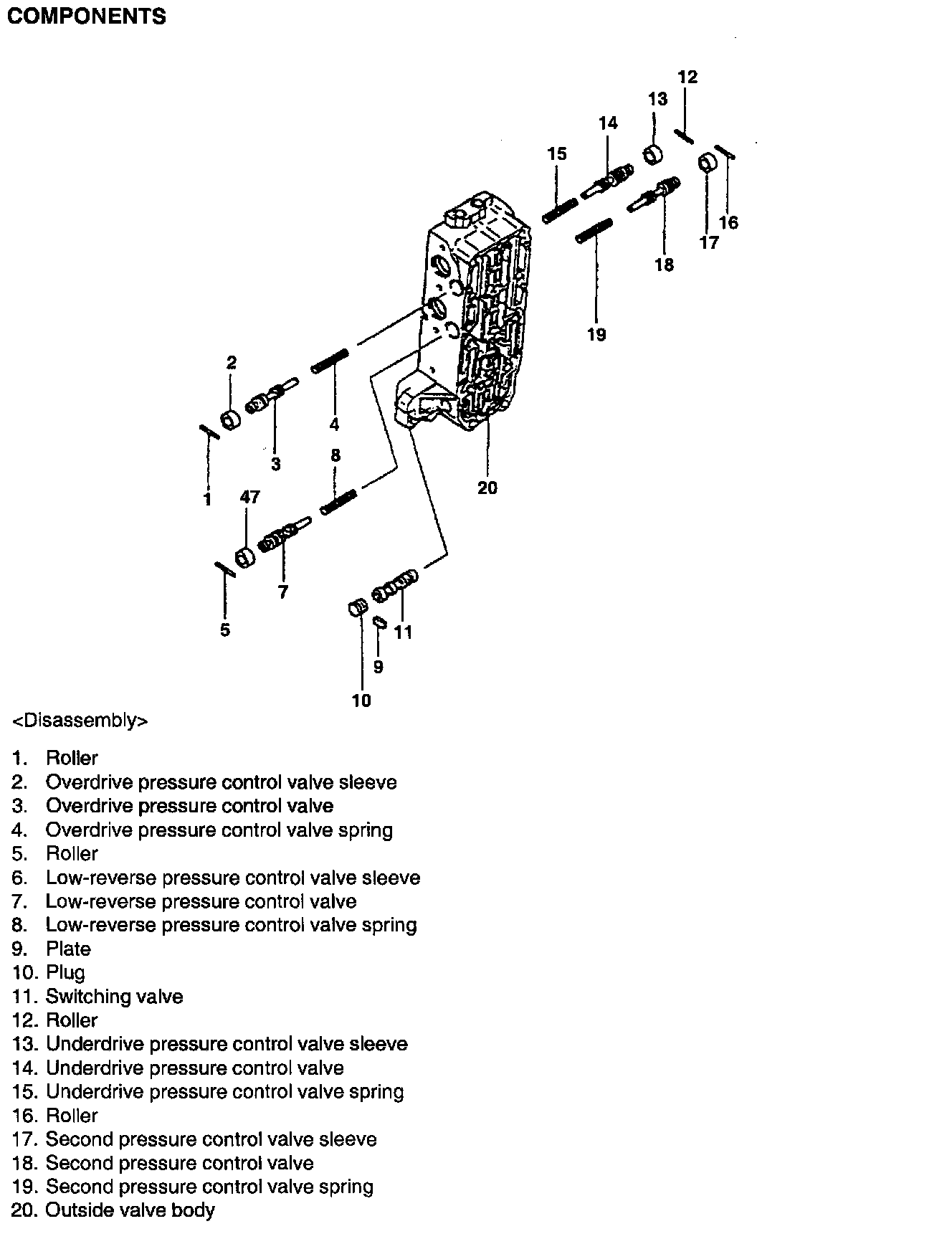 COMPONENTS

12
13
14
15
16
17
18
19
2
4
3
8
20
1
47
7
5
11
9
10

<Disassembly>

1. Roller
2. Overdrive pressure control valve sleeve
3. Overdrive pressure control valve
4. Overdrive pressure control valve spring
5. Roller
6. Low-reverse pressure control valve sleeve
7. Low-reverse pressure control valve
8. Low-reverse pressure control valve spring
9. Plate
10. Plug
11. Switching valve
12. Roller
13. Underdrive pressure control valve sleeve
14. Underdrive pressure control valve
15. Underdrive pressure control valve spring
16. Roller
17. Second pressure control valve sleeve
18. Second pressure control valve
19. Second pressure control valve spring
20. Outside valve body