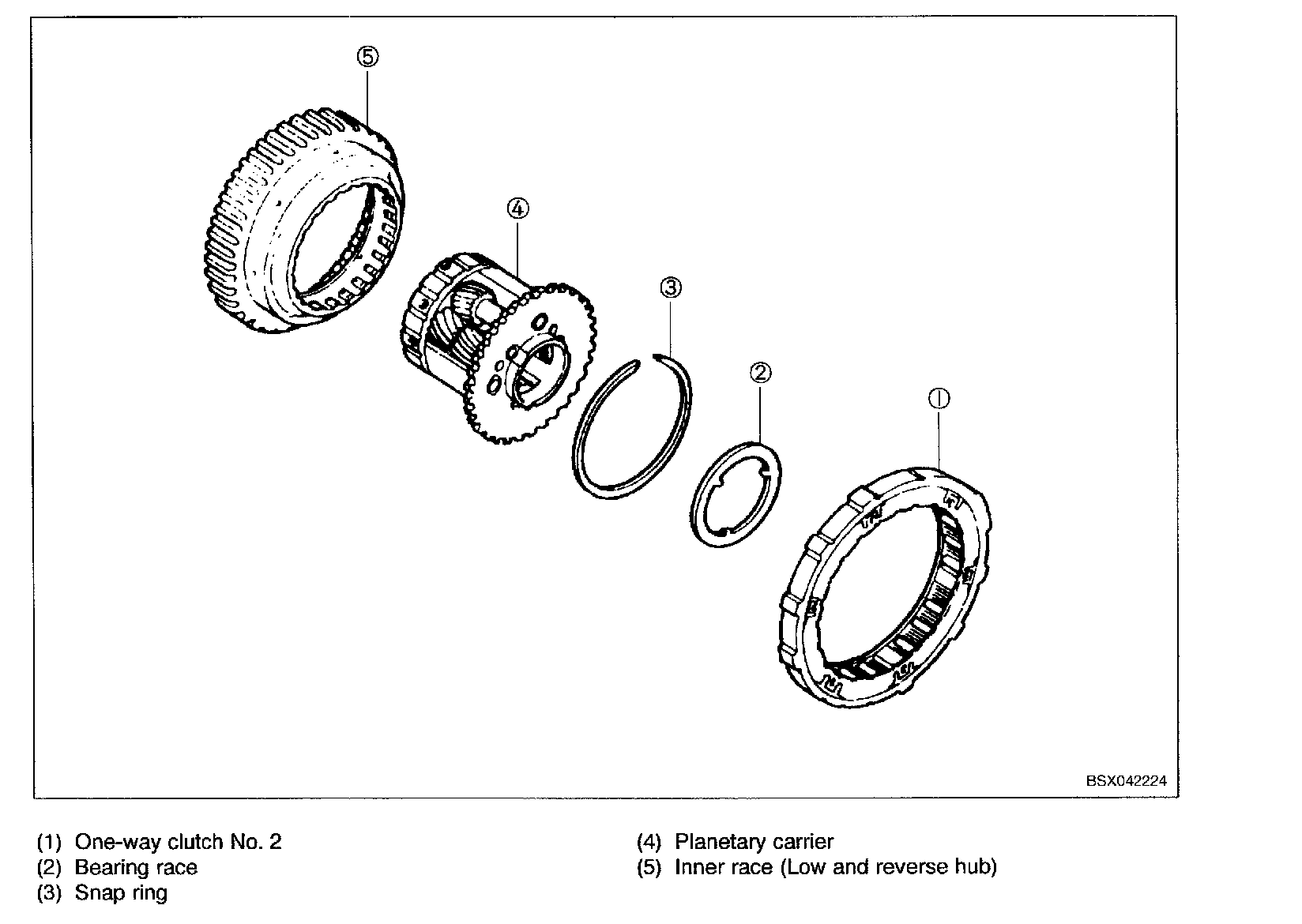 ⑤

④

③

②

①

BSX042224

(1) One-way clutch No. 2
(2) Bearing race
(3) Snap ring

(4) Planetary carrier
(5) Inner race (Low and reverse hub)