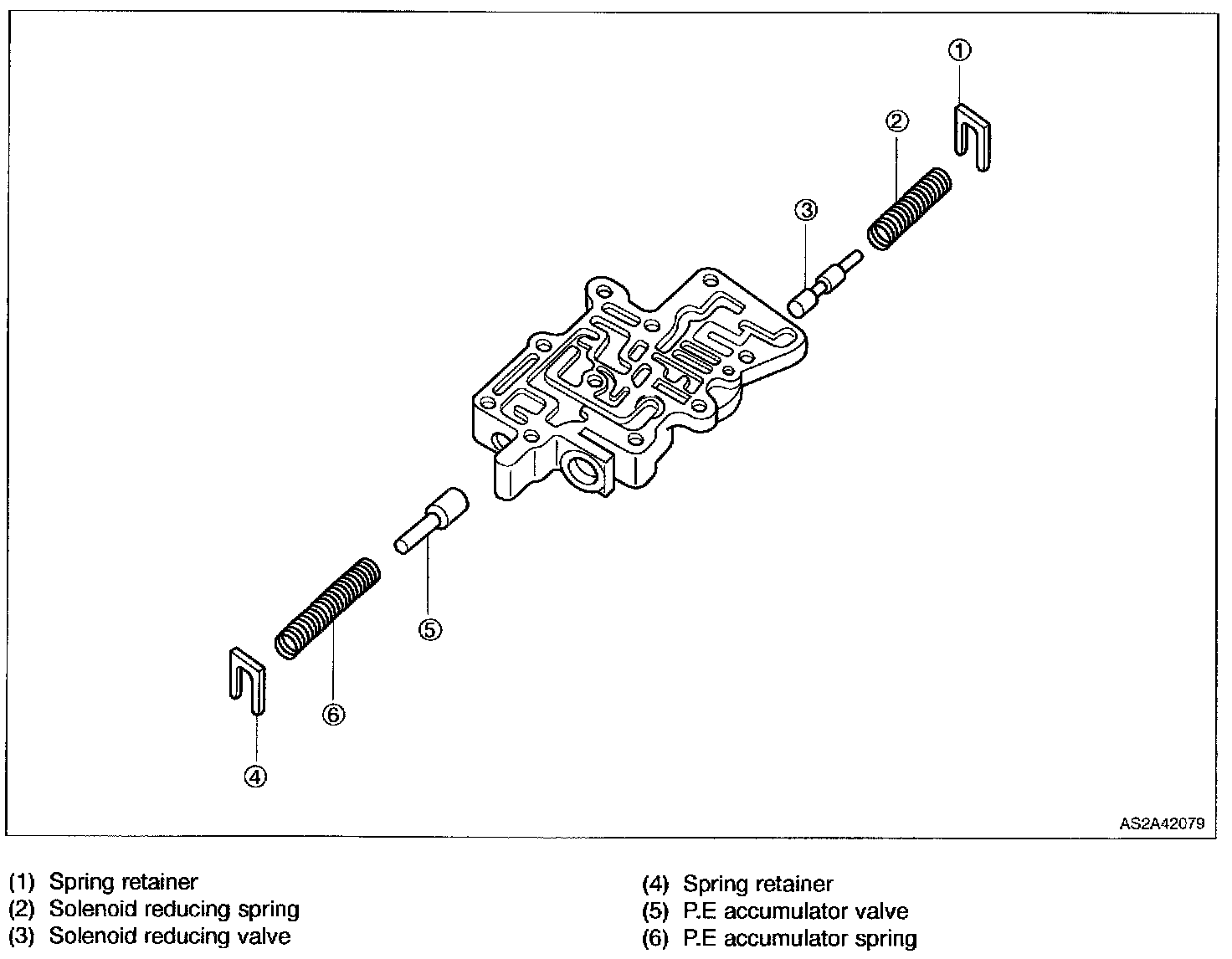 ①
②
③
⑤
⑥
④
AS2A42079

(1) Spring retainer
(2) Solenoid reducing spring
(3) Solenoid reducing valve

(4) Spring retainer
(5) P.E accumulator valve
(6) P.E accumulator spring