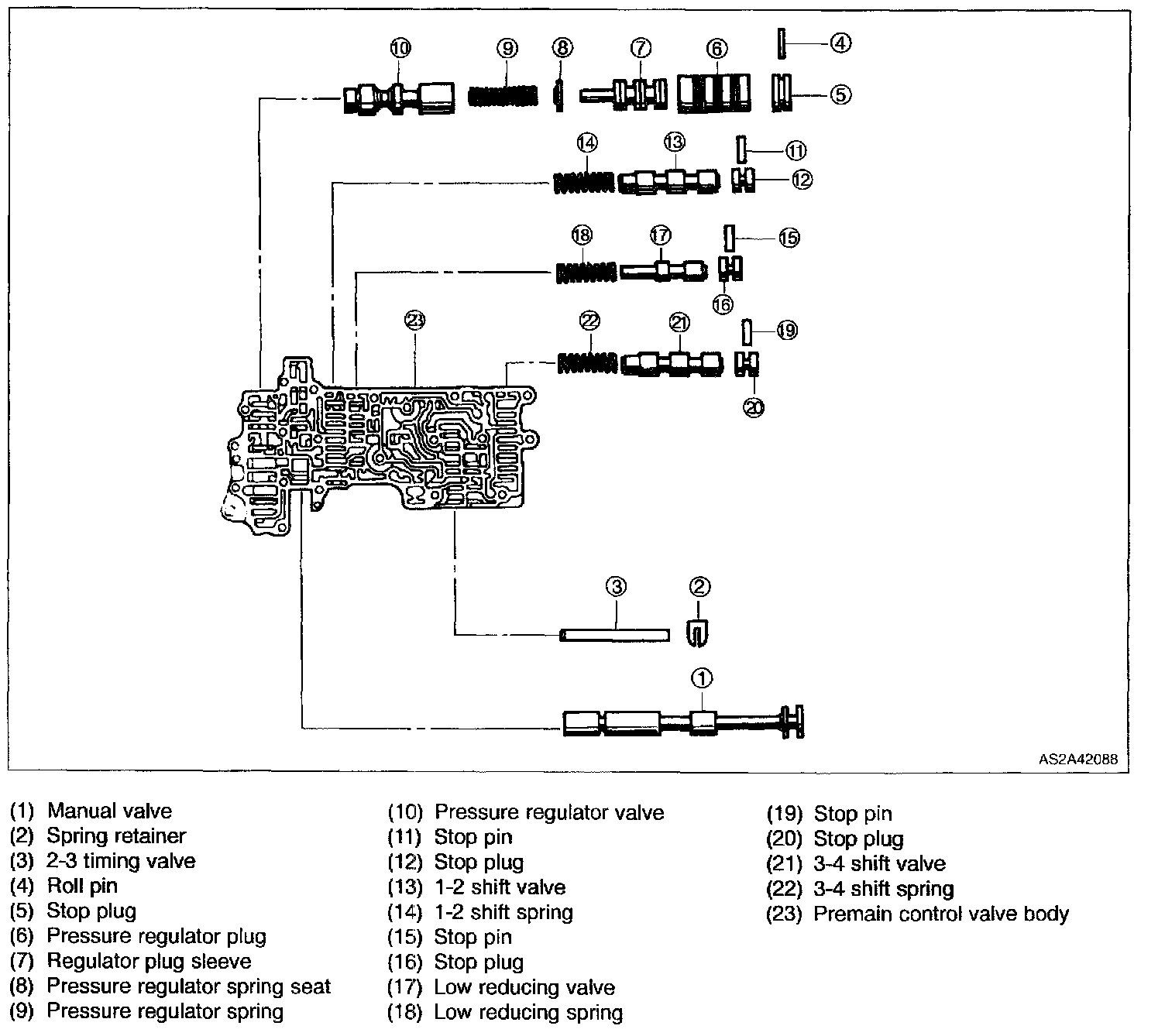 10 9 8 7 6 4 5
14 13 11 12
18 17 15 16
23 22 21 19 20
3 2
1

AS2A42088

(1) Manual valve
(2) Spring retainer
(3) 2-3 timing valve
(4) Roll pin
(5) Stop plug
(6) Pressure regulator plug
(7) Regulator plug sleeve
(8) Pressure regulator spring seat
(9) Pressure regulator spring

(10) Pressure regulator valve
(11) Stop pin
(12) Stop plug
(13) 1-2 shift valve
(14) 1-2 shift spring
(15) Stop pin
(16) Stop plug
(17) Low reducing valve
(18) Low reducing spring

(19) Stop pin
(20) Stop plug
(21) 3-4 shift valve
(22) 3-4 shift spring
(23) Premain control valve body