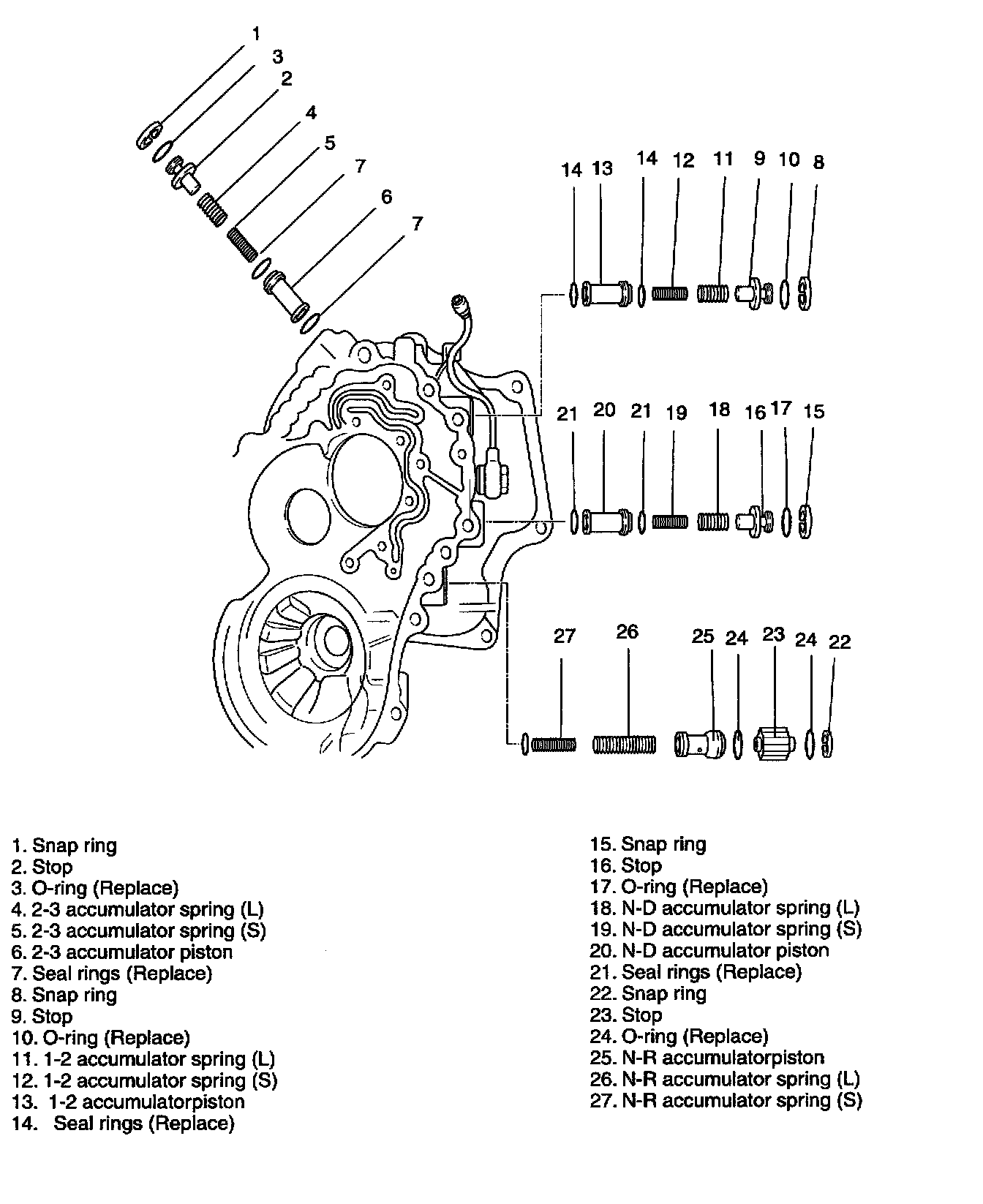 1
3
2
4
5
7
6
7

14 13 14 12 11 9 10 8

21 20 21 19 18 16 17 15

27 26 25 24 23 24 22

1. Snap ring
2. Stop
3. O-ring (Replace)
4. 2-3 accumulator spring (L)
5. 2-3 accumulator spring (S)
6. 2-3 accumulator piston
7. Seal rings (Replace)
8. Snap ring
9. Stop
10. O-ring (Replace)
11. 1-2 accumulator spring (L)
12. 1-2 accumulator spring (S)
13. 1-2 accumulatorpiston
14. Seal rings (Replace)

15. Snap ring
16. Stop
17. O-ring (Replace)
18. N-D accumulator spring (L)
19. N-D accumulator spring (S)
20. N-D accumulator piston
21. Seal rings (Replace)
22. Snap ring
23. Stop
24. O-ring (Replace)
25. N-R accumulatorpiston
26. N-R accumulator spring (L)
27. N-R accumulator spring (S)