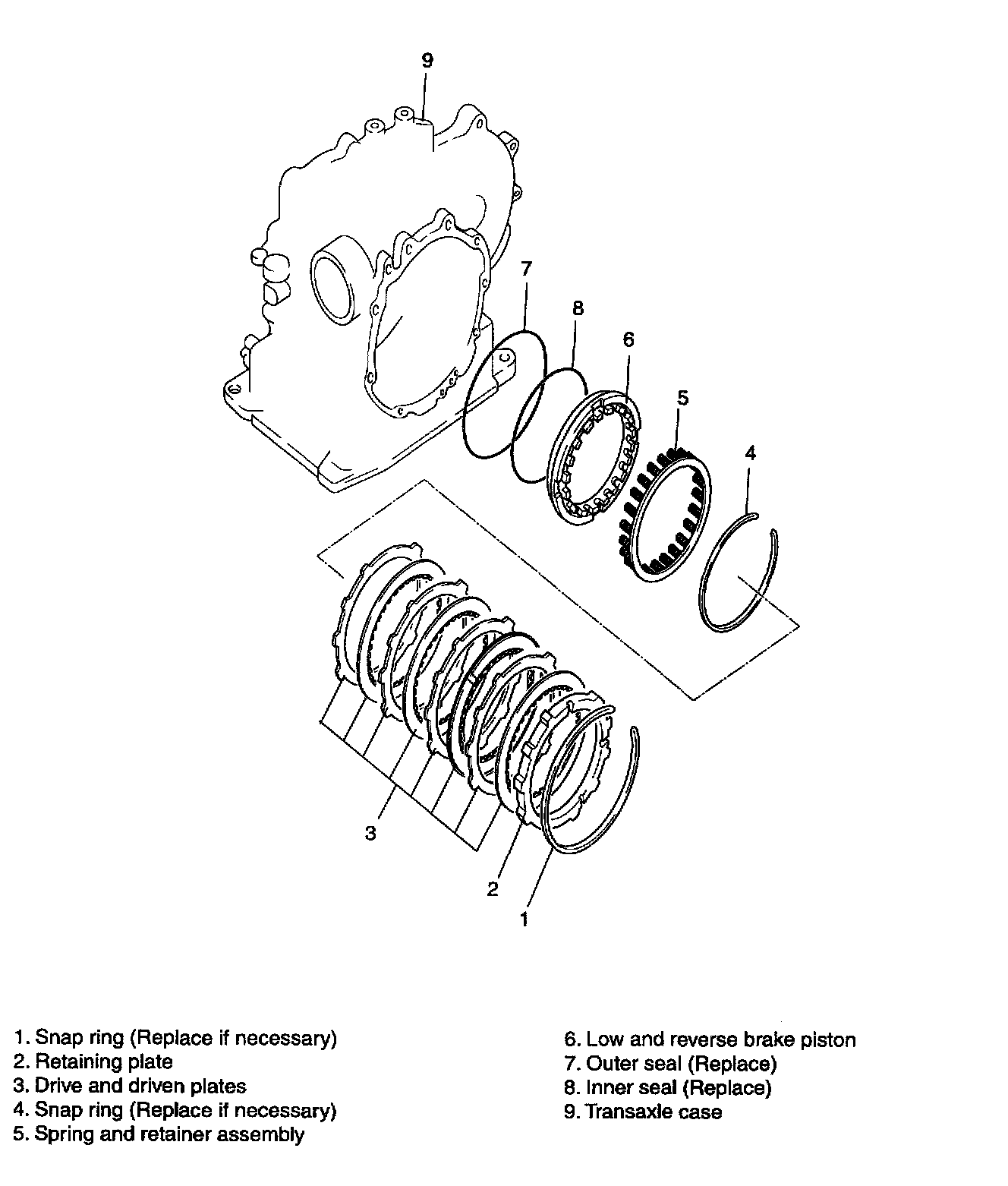 9

7

8

6

5

4

3

2

1

1. Snap ring (Replace if necessary)
2. Retaining plate
3. Drive and driven plates
4. Snap ring (Replace if necessary)
5. Spring and retainer assembly

6. Low and reverse brake piston
7. Outer seal (Replace)
8. Inner seal (Replace)
9. Transaxle case