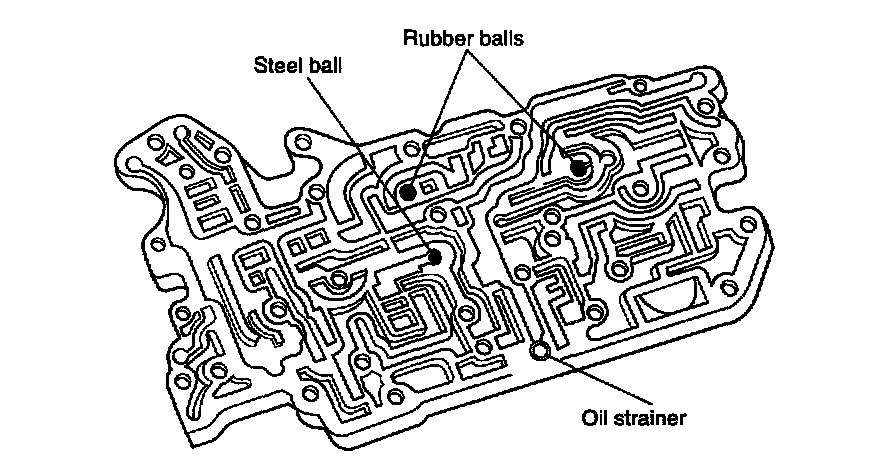 Rubber balls
Steel ball
Oil strainer