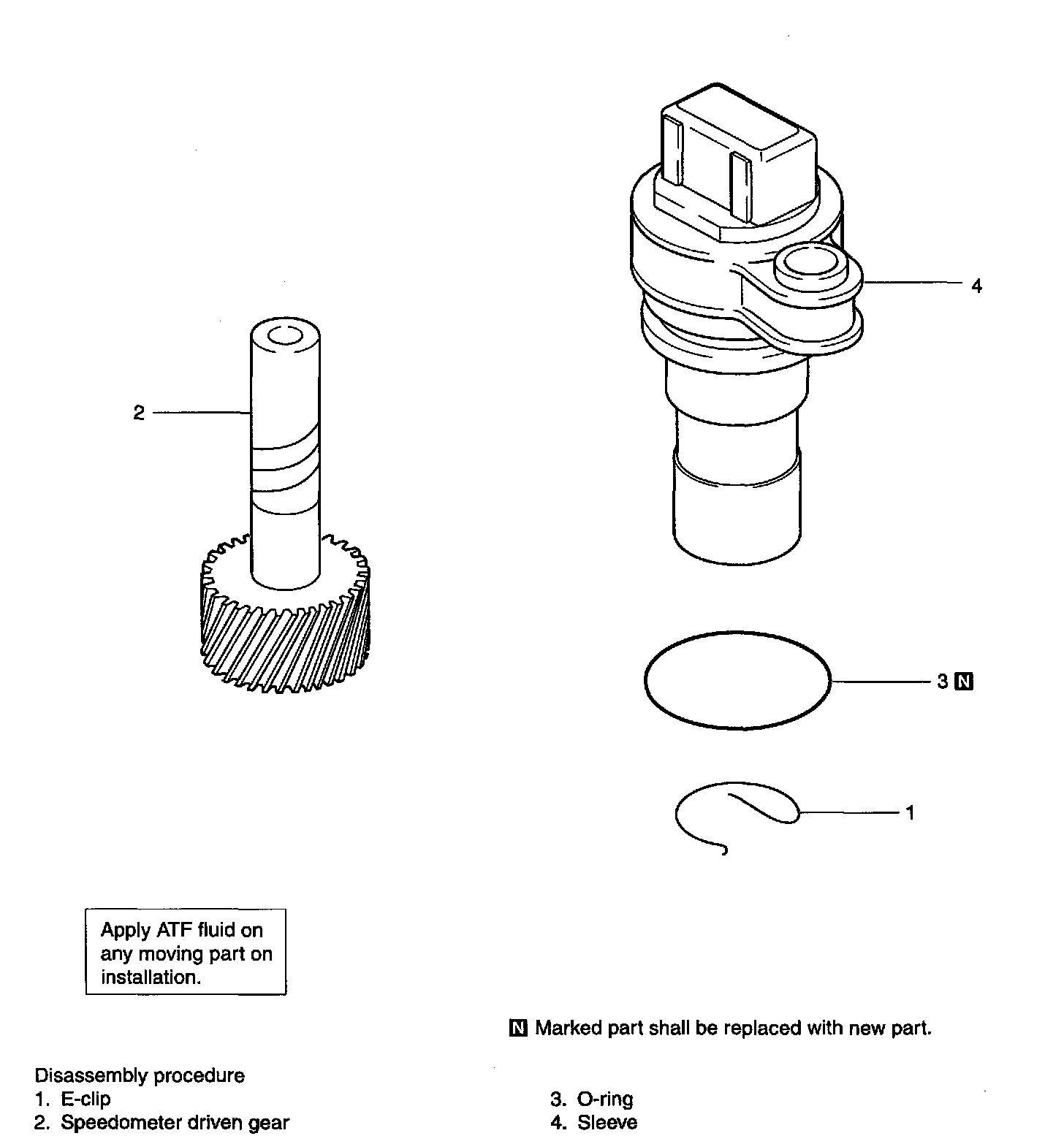 4

2

3 N

1

Apply ATF fluid on any moving part on installation.

N Marked part shall be replaced with new part.

Disassembly procedure
1. E-clip
2. Speedometer driven gear

3. O-ring
4. Sleeve