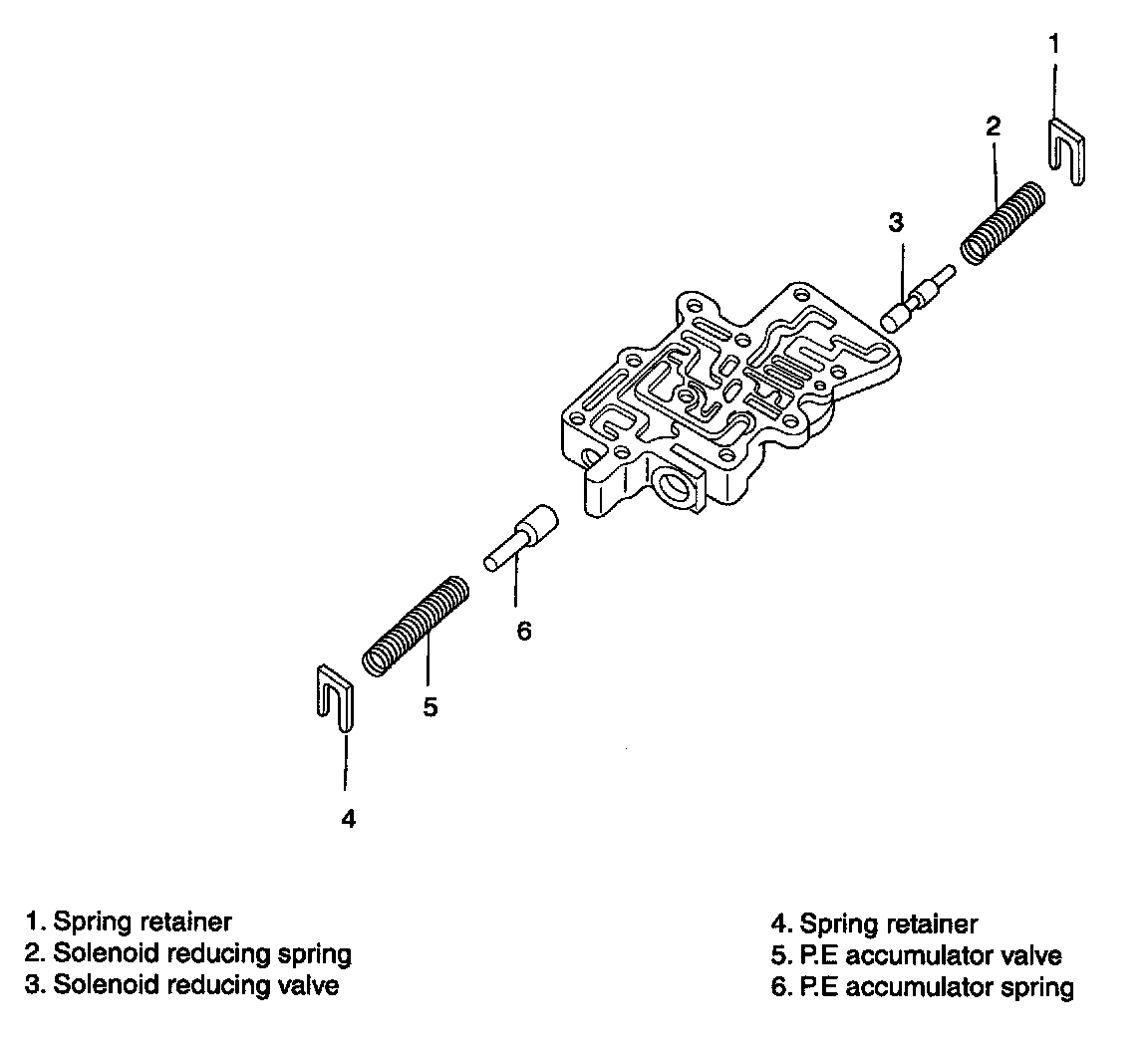 1
2
3
6
5
4

1. Spring retainer
2. Solenoid reducing spring
3. Solenoid reducing valve

4. Spring retainer
5. P.E accumulator valve
6. P.E accumulator spring