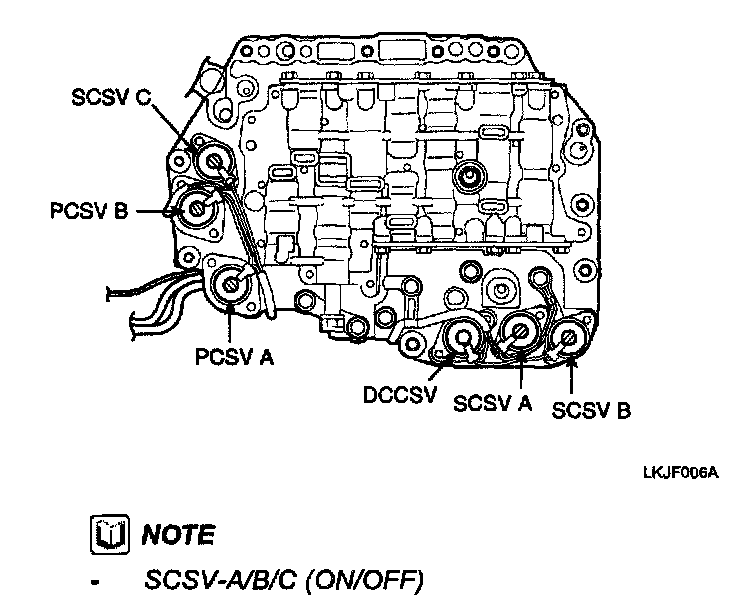 SCSV C
PCSV B
PCSV A
DCCSV
SCSV A
SCSV B

LKJF006A

NOTE

- SCSV-A/B/C (ON/OFF)