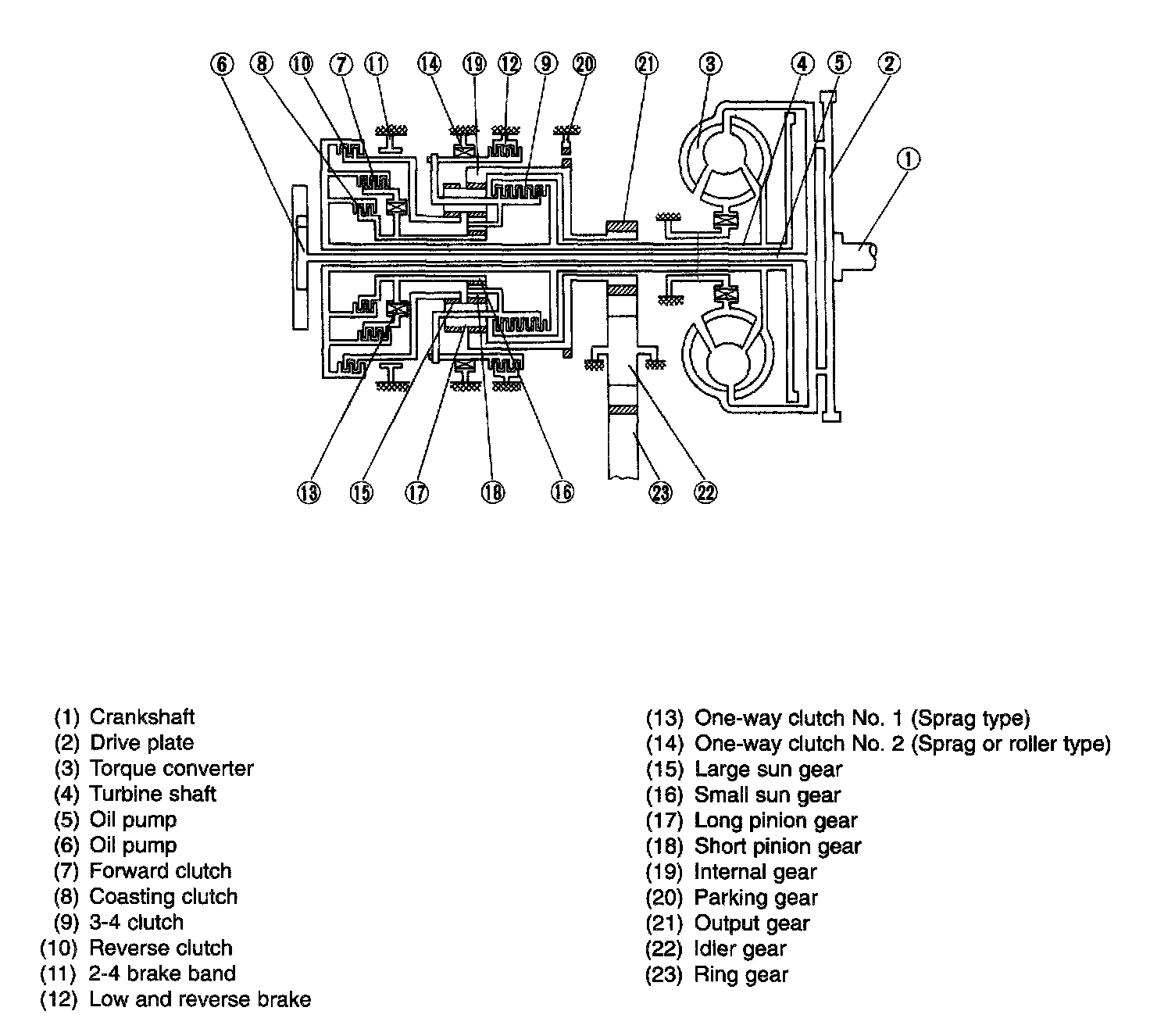 ⑥ ⑧ ⑩ ⑦ ⑪ ⑭ ⑲ ⑫ ⑨ ⑳ ㉑ ③ ④ ⑤ ②

①

⑬ ⑮ ⑰ ⑱ ⑯ ㉓ ㉒

(1) Crankshaft
(2) Drive plate
(3) Torque converter
(4) Turbine shaft
(5) Oil pump
(6) Oil pump
(7) Forward clutch
(8) Coasting clutch
(9) 3-4 clutch
(10) Reverse clutch
(11) 2-4 brake band
(12) Low and reverse brake

(13) One-way clutch No. 1 (Sprag type)
(14) One-way clutch No. 2 (Sprag or roller type)
(15) Large sun gear
(16) Small sun gear
(17) Long pinion gear
(18) Short pinion gear
(19) Internal gear
(20) Parking gear
(21) Output gear
(22) Idler gear
(23) Ring gear