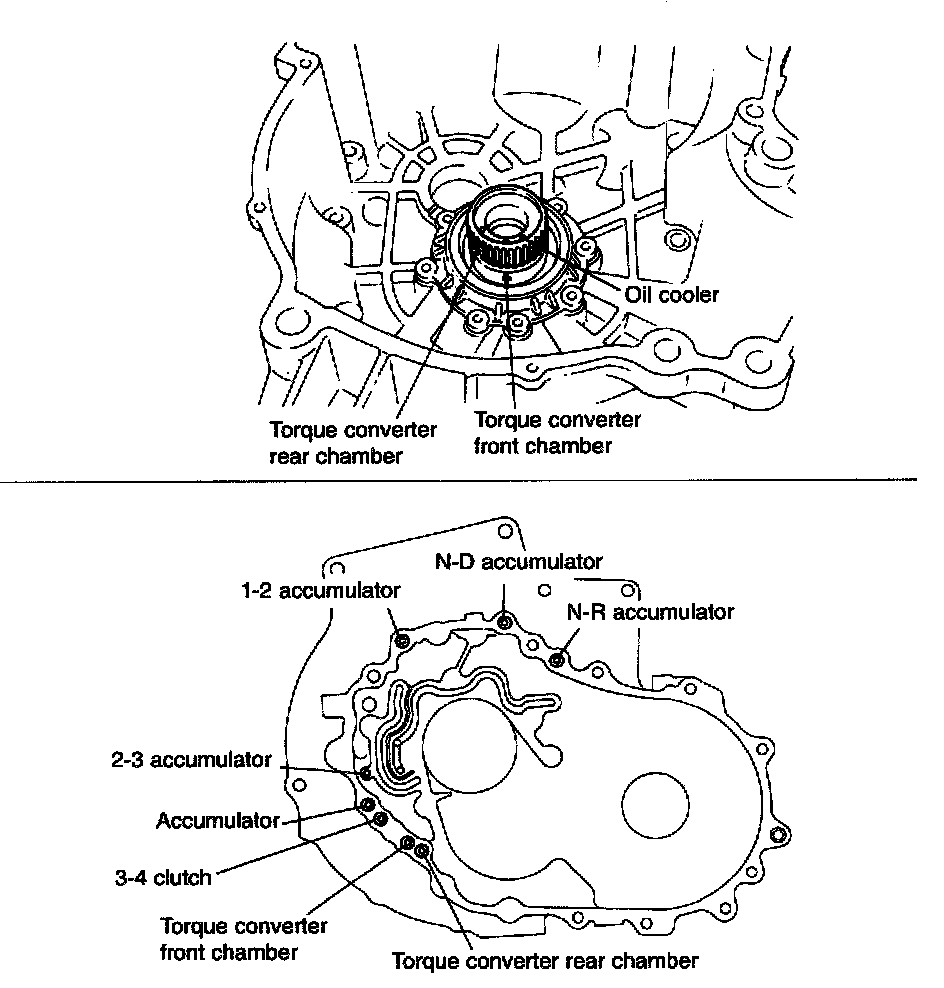 Oil cooler

Torque converter rear chamber

Torque converter front chamber

N-D accumulator

1-2 accumulator

N-R accumulator

2-3 accumulator

Accumulator

3-4 clutch

Torque converter front chamber

Torque converter rear chamber