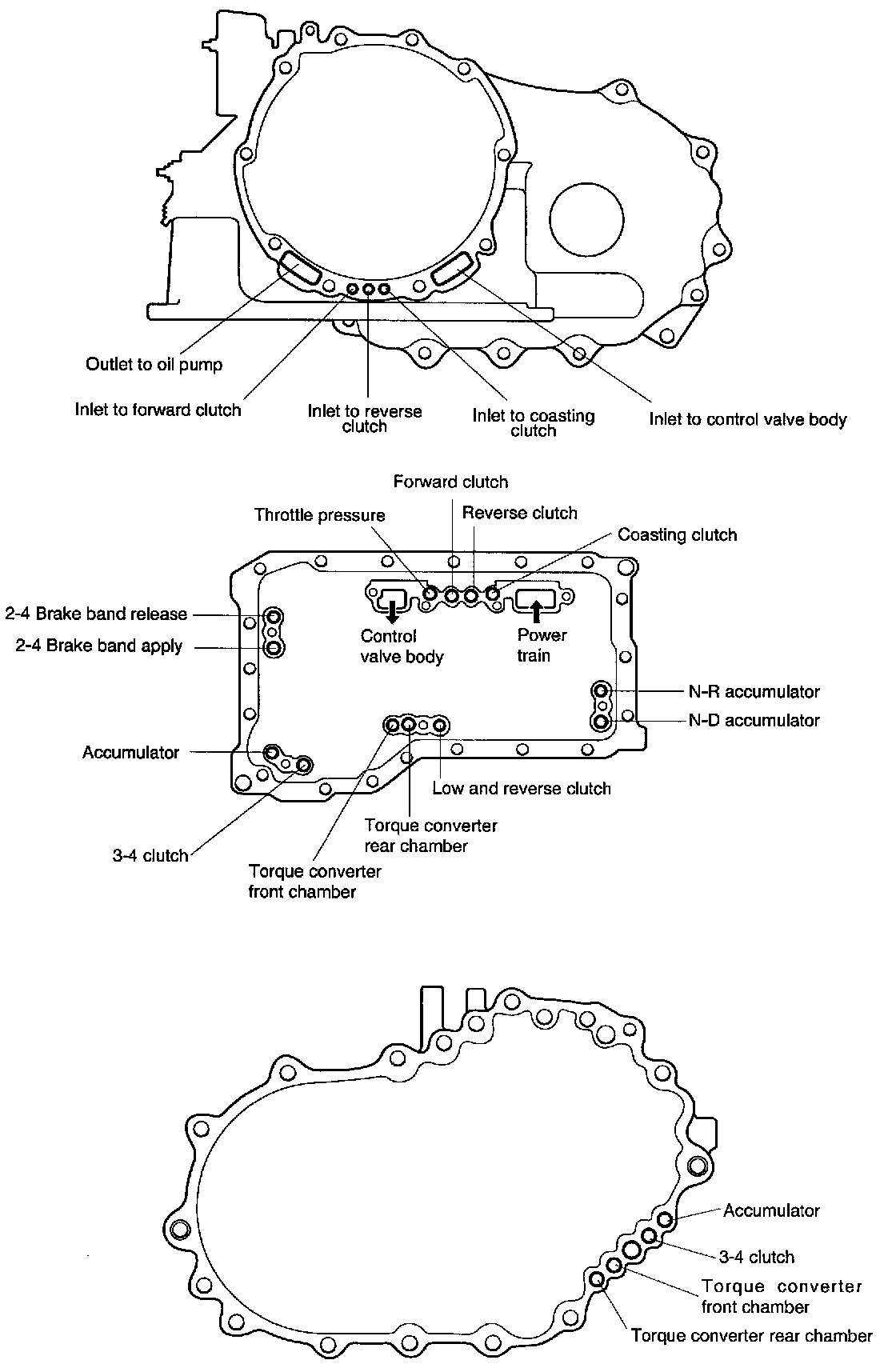 Outlet to oil pump

Inlet to forward clutch

Inlet to reverse clutch

Inlet to coasting clutch

Inlet to control valve body

Forward clutch

Throttle pressure

Reverse clutch

Coasting clutch

2-4 Brake band release

2-4 Brake band apply

Control valve body

Power train

N-R accumulator

N-D accumulator

Accumulator

Low and reverse clutch

Torque converter rear chamber

3-4 clutch

Torque converter front chamber

Accumulator

3-4 clutch

Torque converter front chamber

Torque converter rear chamber