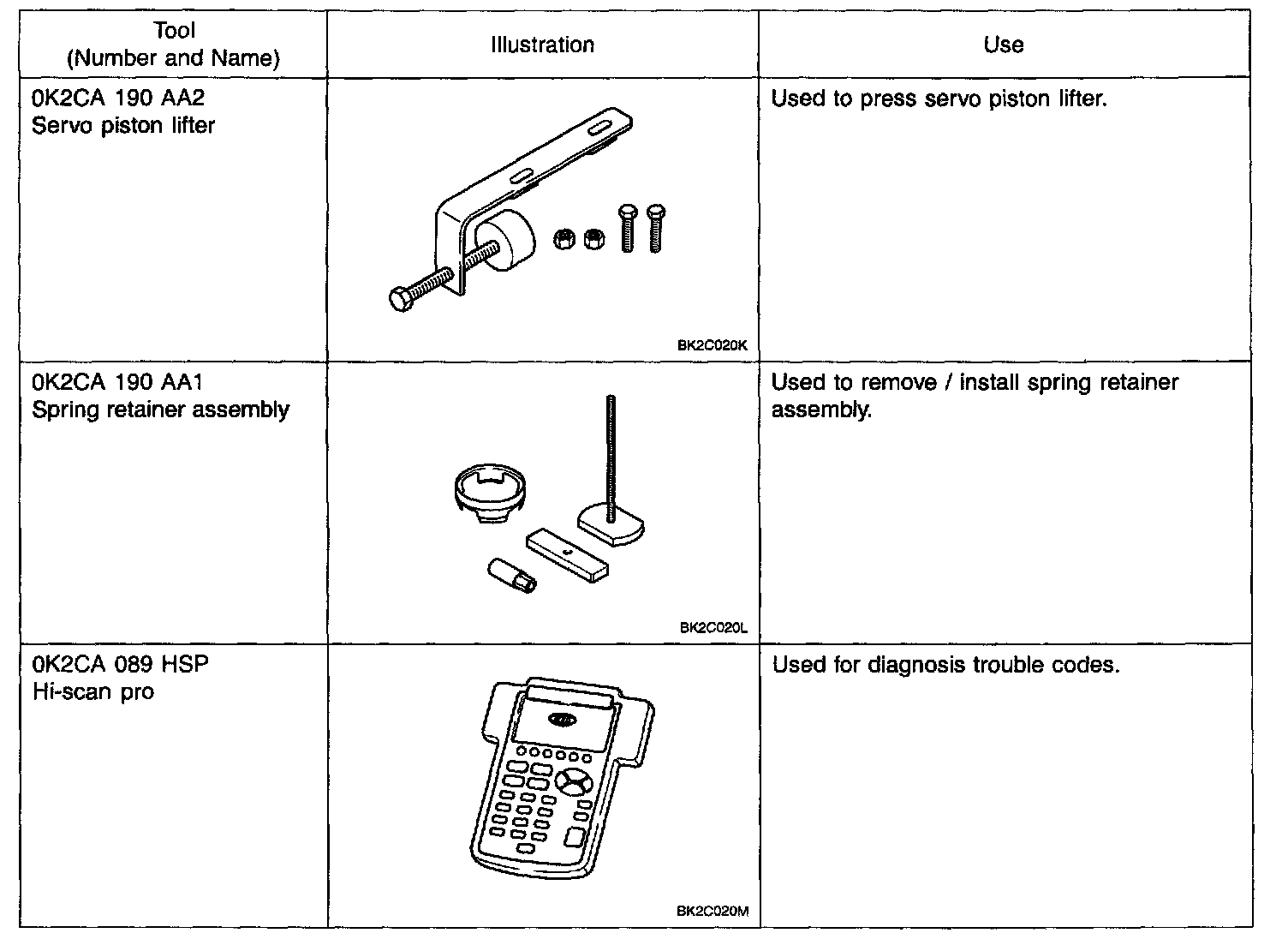 | Tool (Number and Name) | Illustration | Use |
|---|---|---|
| 0K2CA 190 AA2 Servo piston lifter | BK2C020K | Used to press servo piston lifter. |
| 0K2CA 190 AA1 Spring retainer assembly | BK2C020L | Used to remove / install spring retainer assembly. |
| 0K2CA 089 HSP Hi-scan pro | BK2C020M | Used for diagnosis trouble codes. |