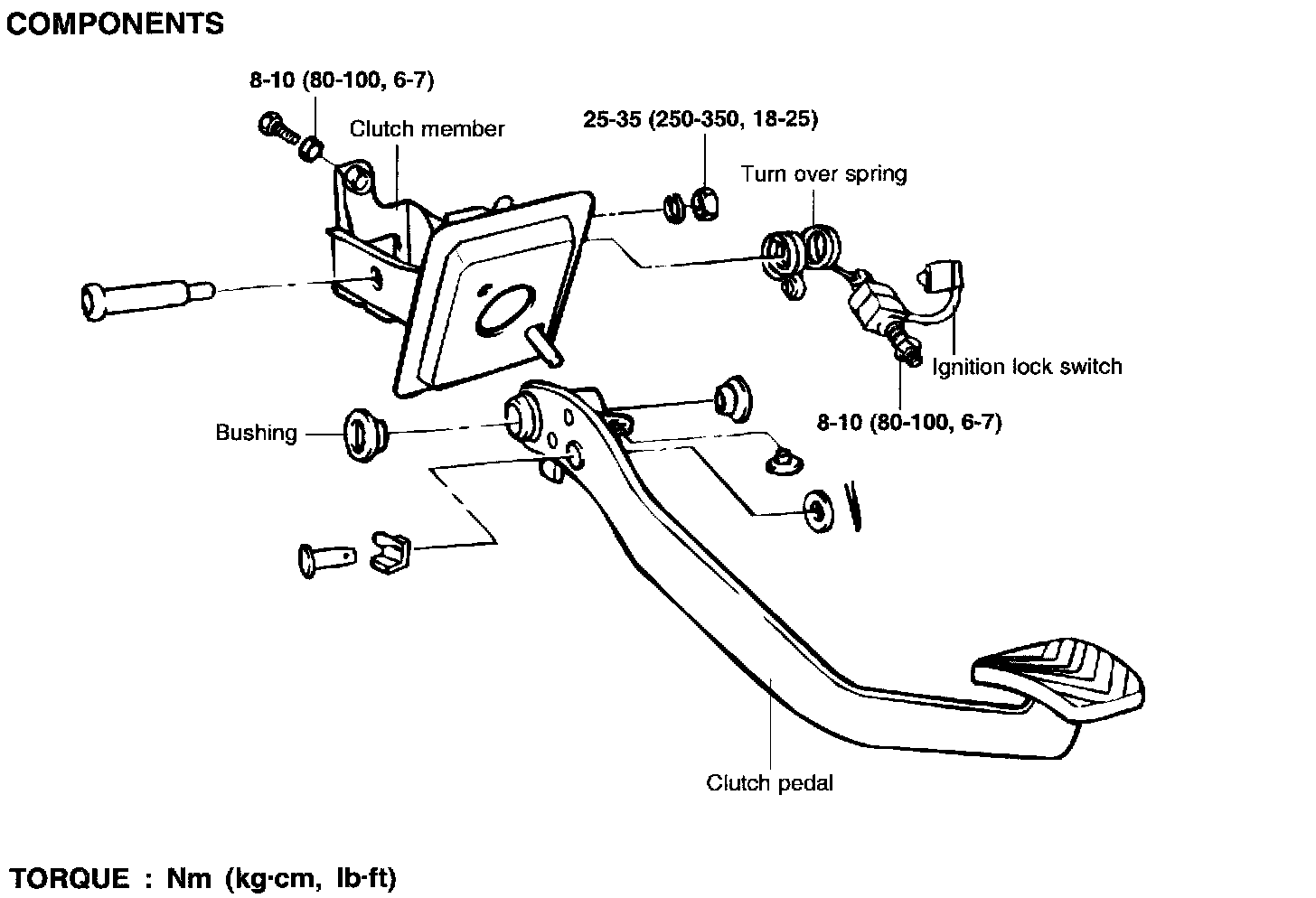 COMPONENTS

8-10 (80-100, 6-7)

Clutch member

25-35 (250-350, 18-25)

Turn over spring

Ignition lock switch

8-10 (80-100, 6-7)

Bushing

Clutch pedal

TORQUE : Nm (kg·cm, lb·ft)