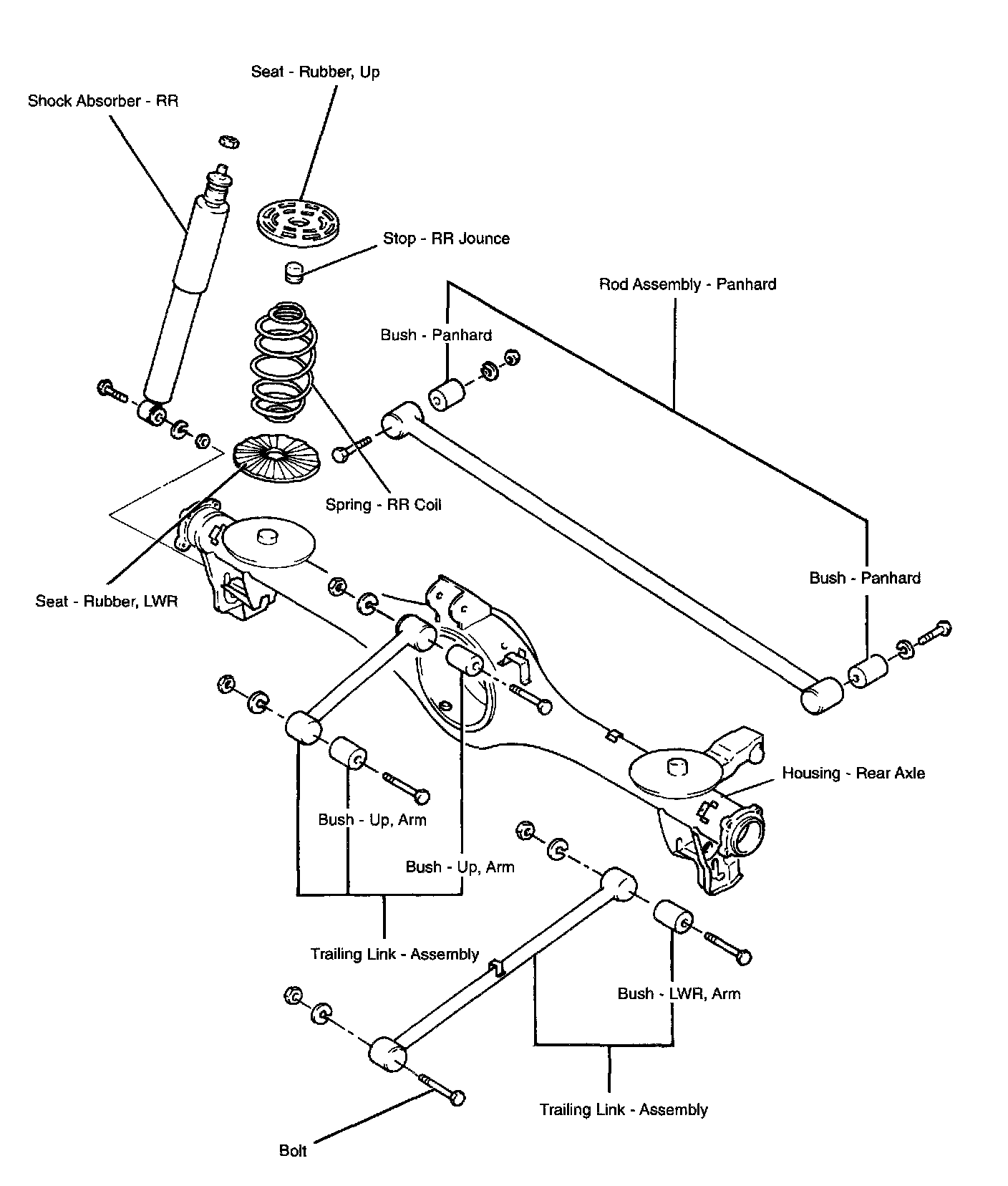 Seat - Rubber, Up
Shock Absorber - RR
Stop - RR Jounce
Rod Assembly - Panhard
Bush - Panhard
Spring - RR Coil
Bush - Panhard
Seat - Rubber, LWR
Housing - Rear Axle
Bush - Up, Arm
Bush - Up, Arm
Trailing Link - Assembly
Bush - LWR, Arm
Trailing Link - Assembly
Bolt