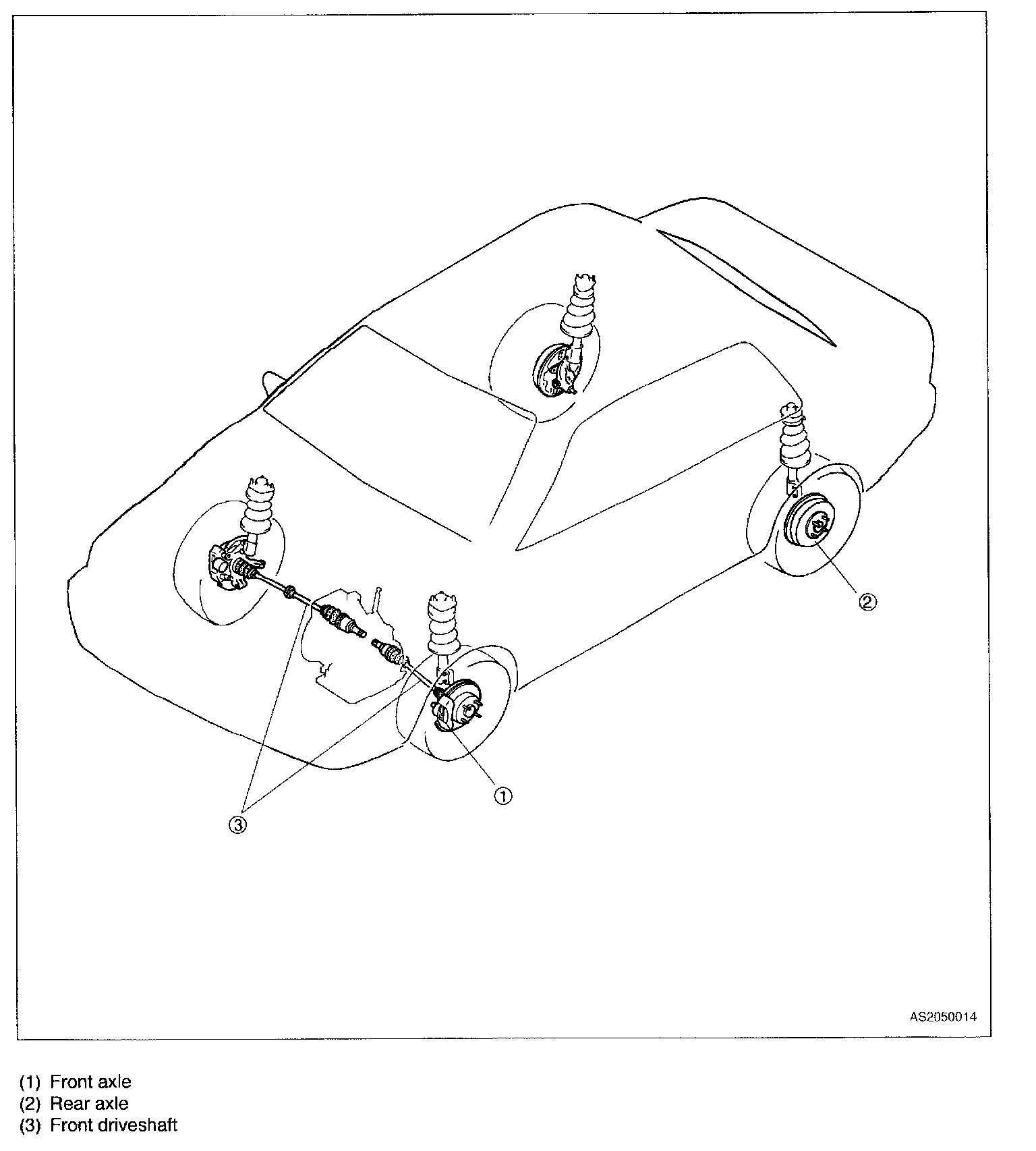 ②

①

③

AS2050014

(1) Front axle
(2) Rear axle
(3) Front driveshaft