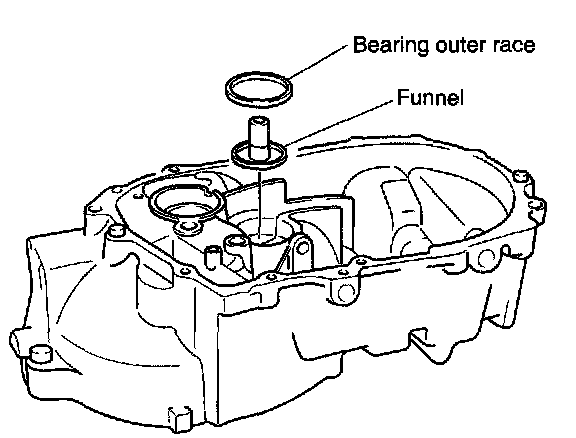 Bearing outer race

Funnel