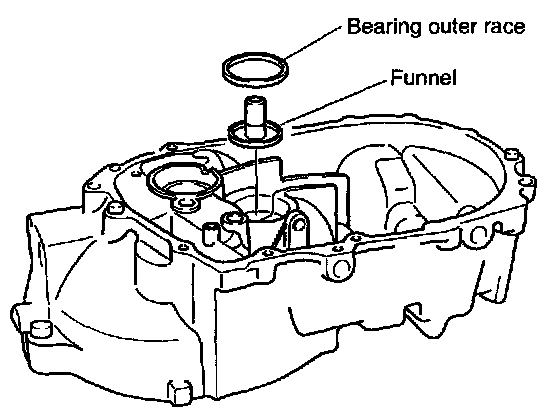 Bearing outer race

Funnel