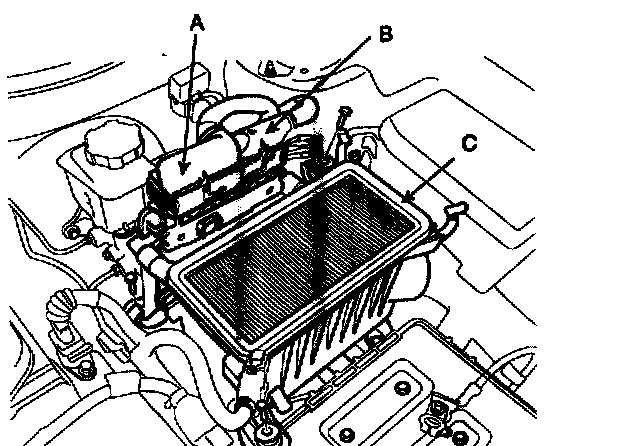 A
B
C