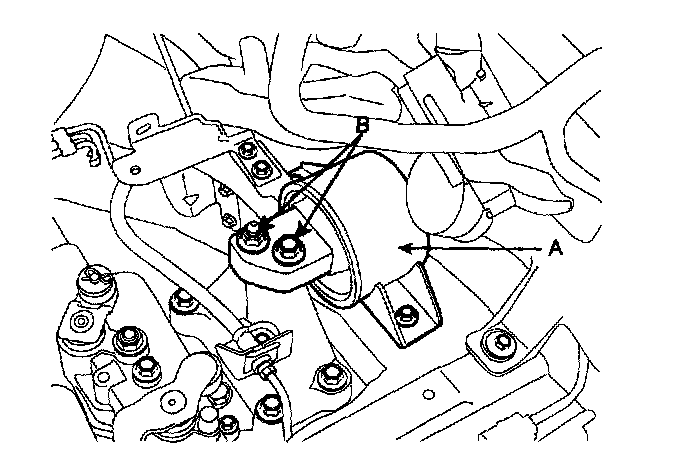 B
A