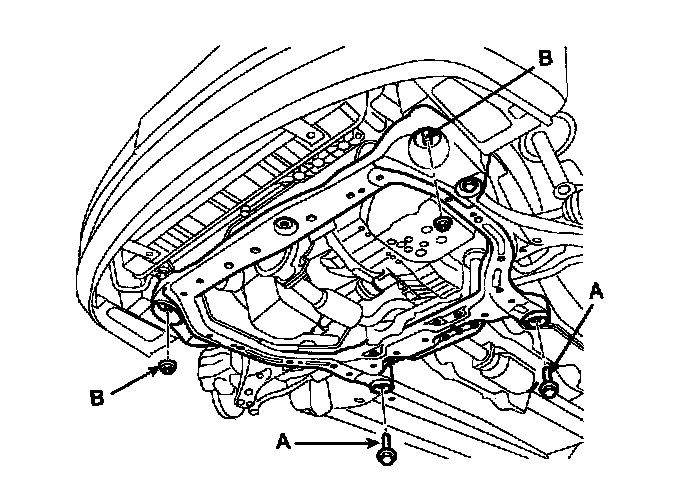 B
A
B
A