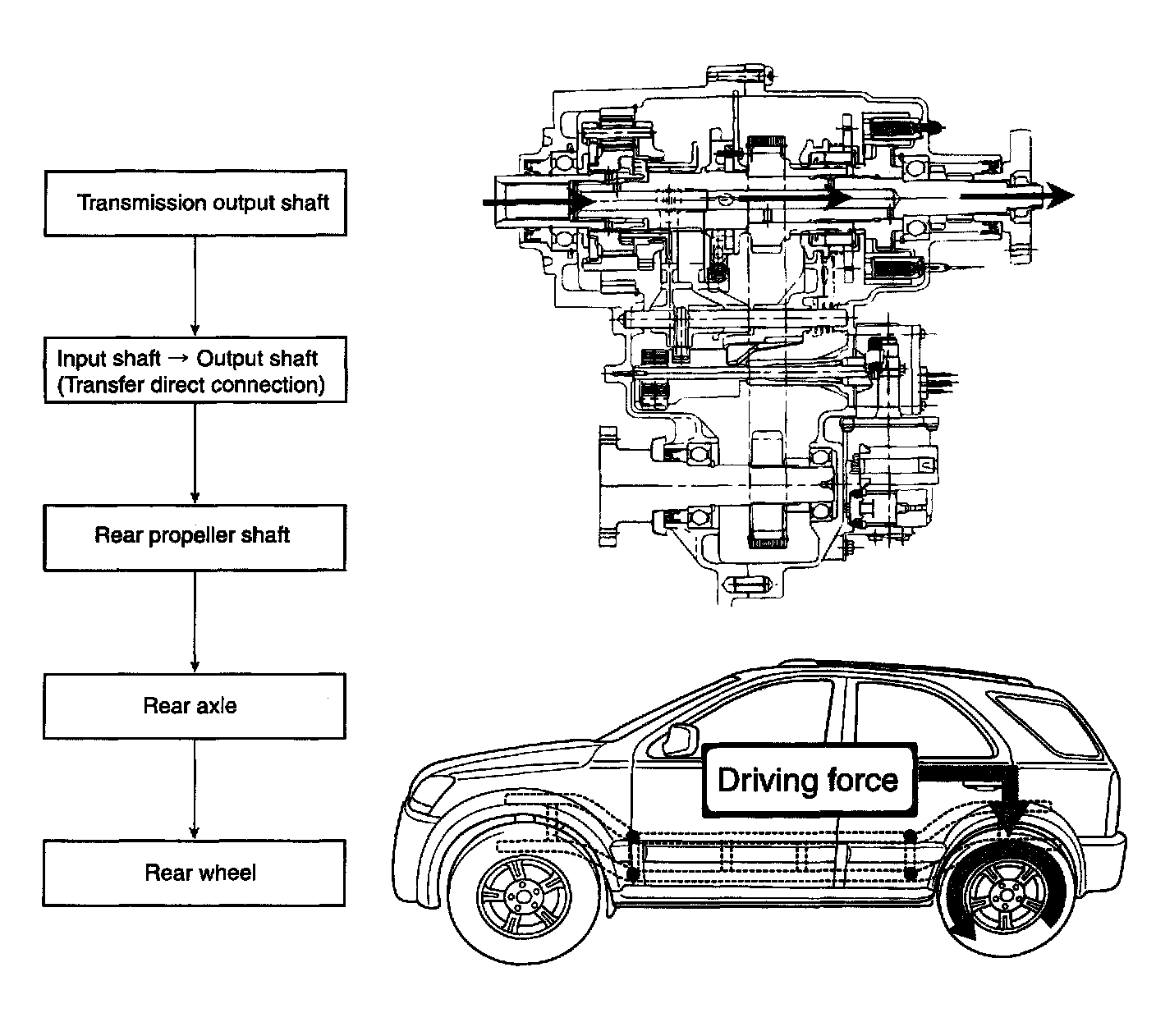 Transmission output shaft

Input shaft → Output shaft
(Transfer direct connection)

Rear propeller shaft

Rear axle

Rear wheel

Driving force