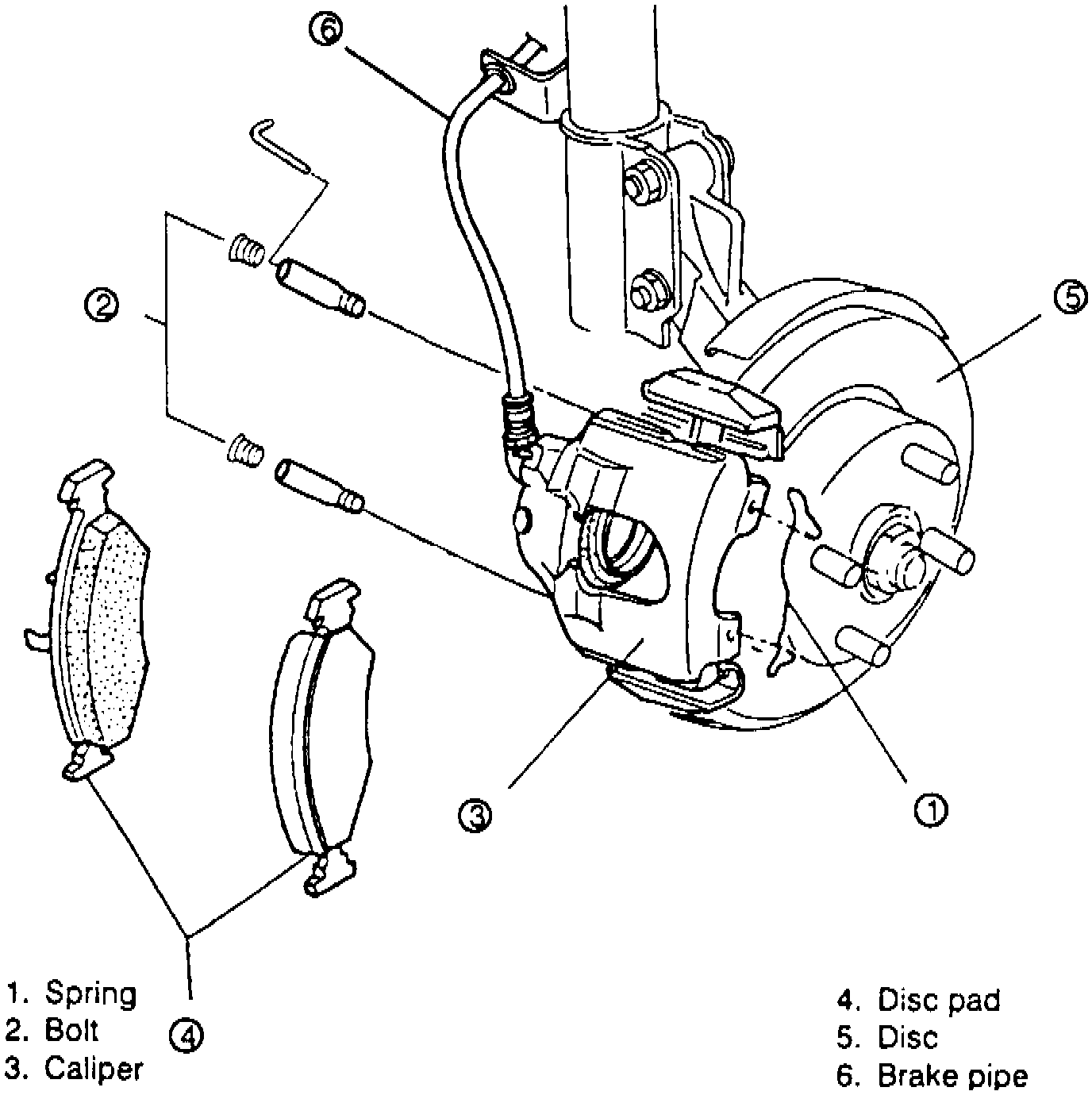 6
2
5
3
1
4
1. Spring
2. Bolt
3. Caliper
4. Disc pad
5. Disc
6. Brake pipe