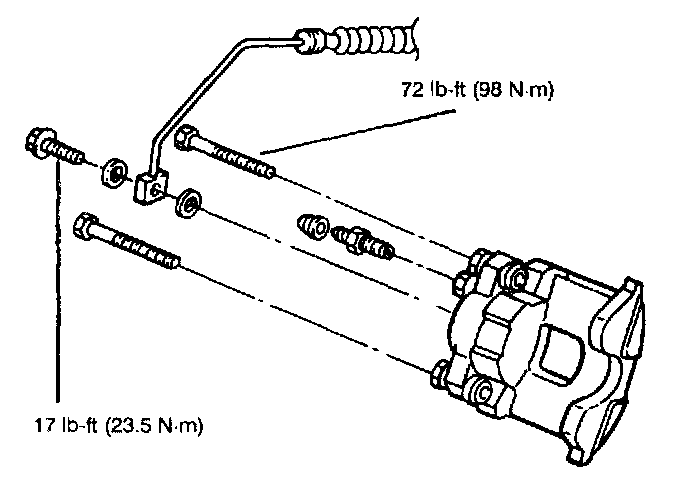 72 lb-ft (98 N·m)

17 lb-ft (23.5 N·m)