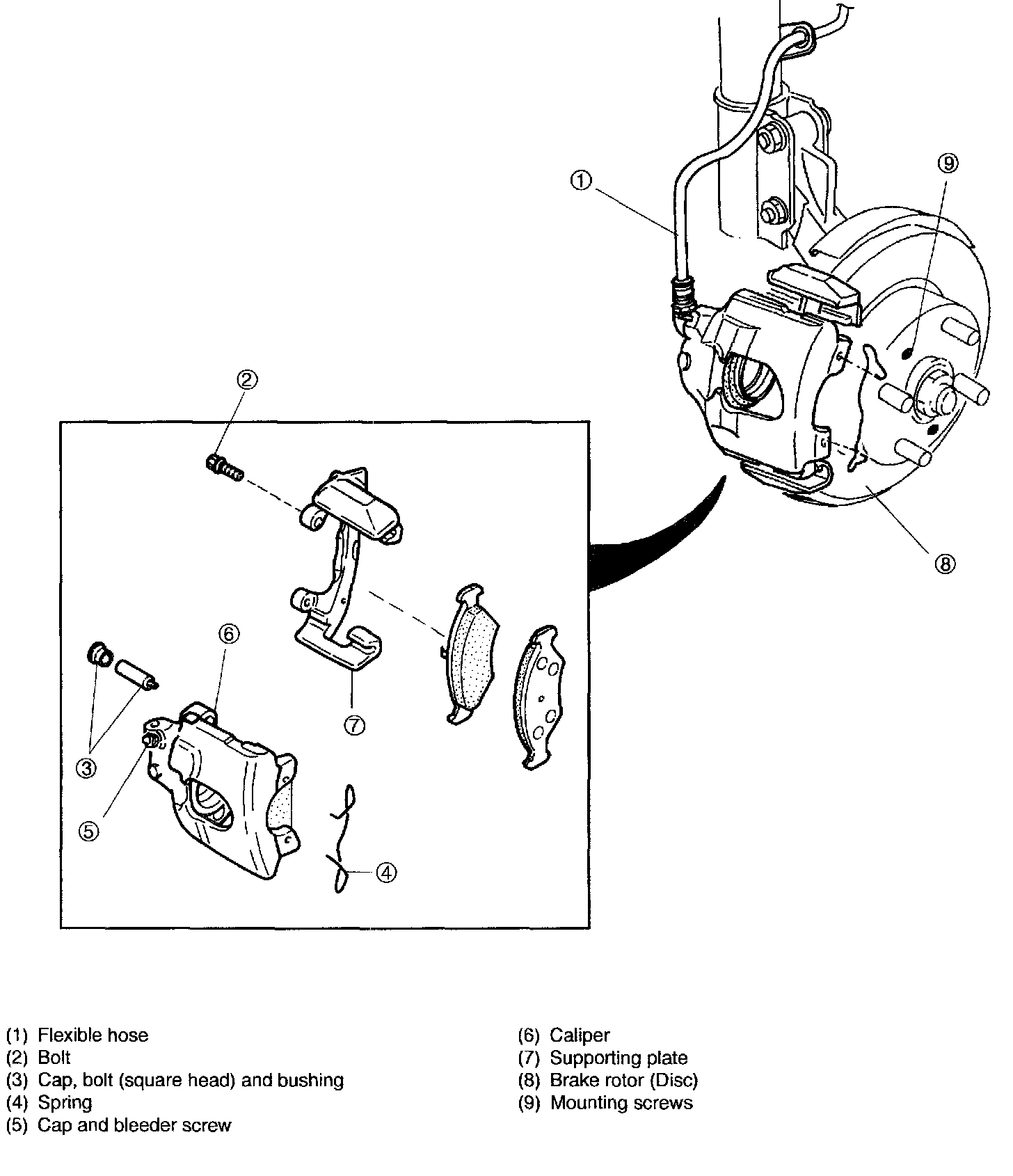 ①
⑨
②
⑧
⑥
⑦
③
⑤
④

(1) Flexible hose
(2) Bolt
(3) Cap, bolt (square head) and bushing
(4) Spring
(5) Cap and bleeder screw

(6) Caliper
(7) Supporting plate
(8) Brake rotor (Disc)
(9) Mounting screws