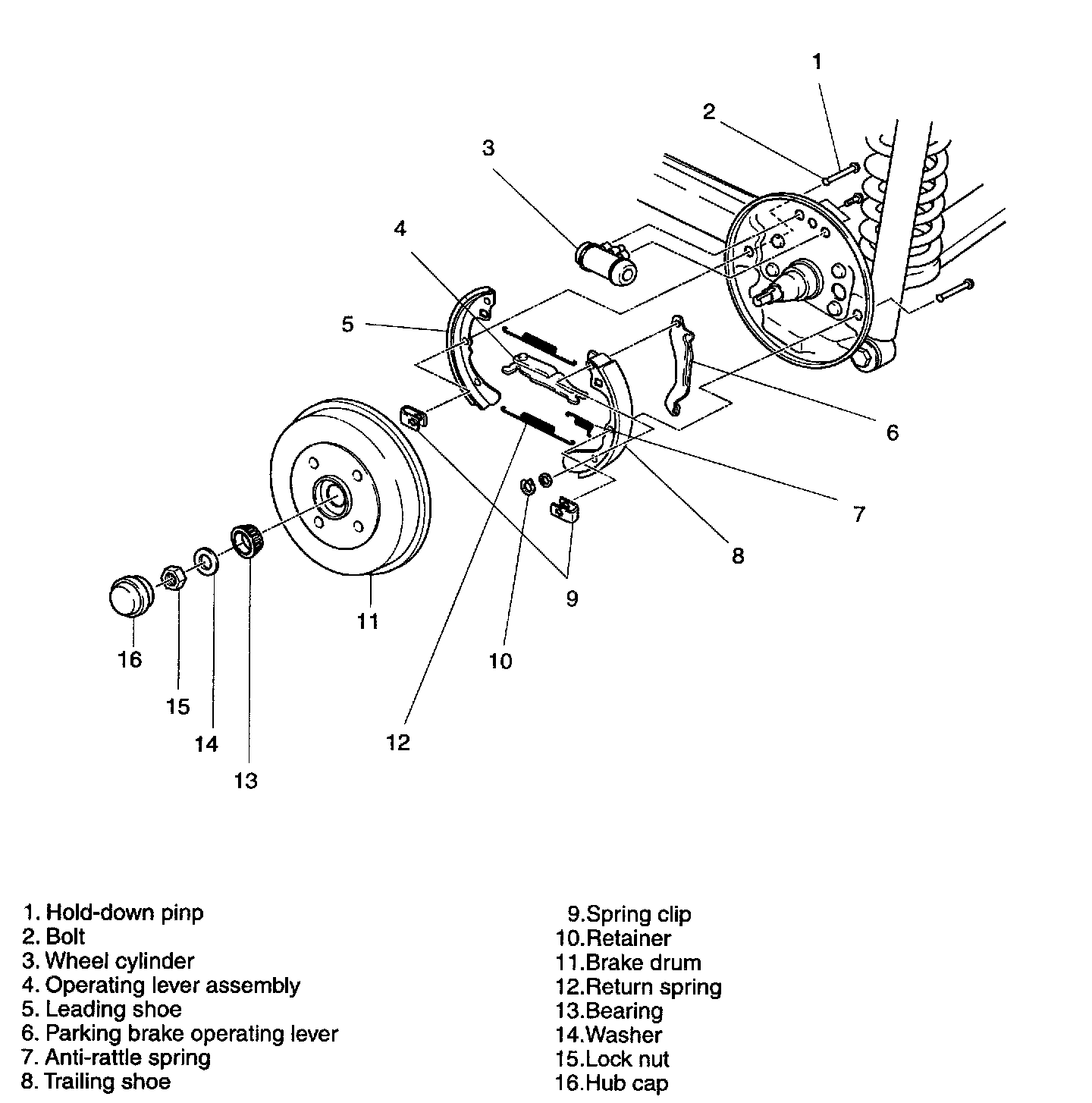 1
2
3
4
5
6
7
8
9
10
11
12
13
14
15
16

1. Hold-down pinp
2. Bolt
3. Wheel cylinder
4. Operating lever assembly
5. Leading shoe
6. Parking brake operating lever
7. Anti-rattle spring
8. Trailing shoe

9.Spring clip
10.Retainer
11.Brake drum
12.Return spring
13.Bearing
14.Washer
15.Lock nut
16.Hub cap