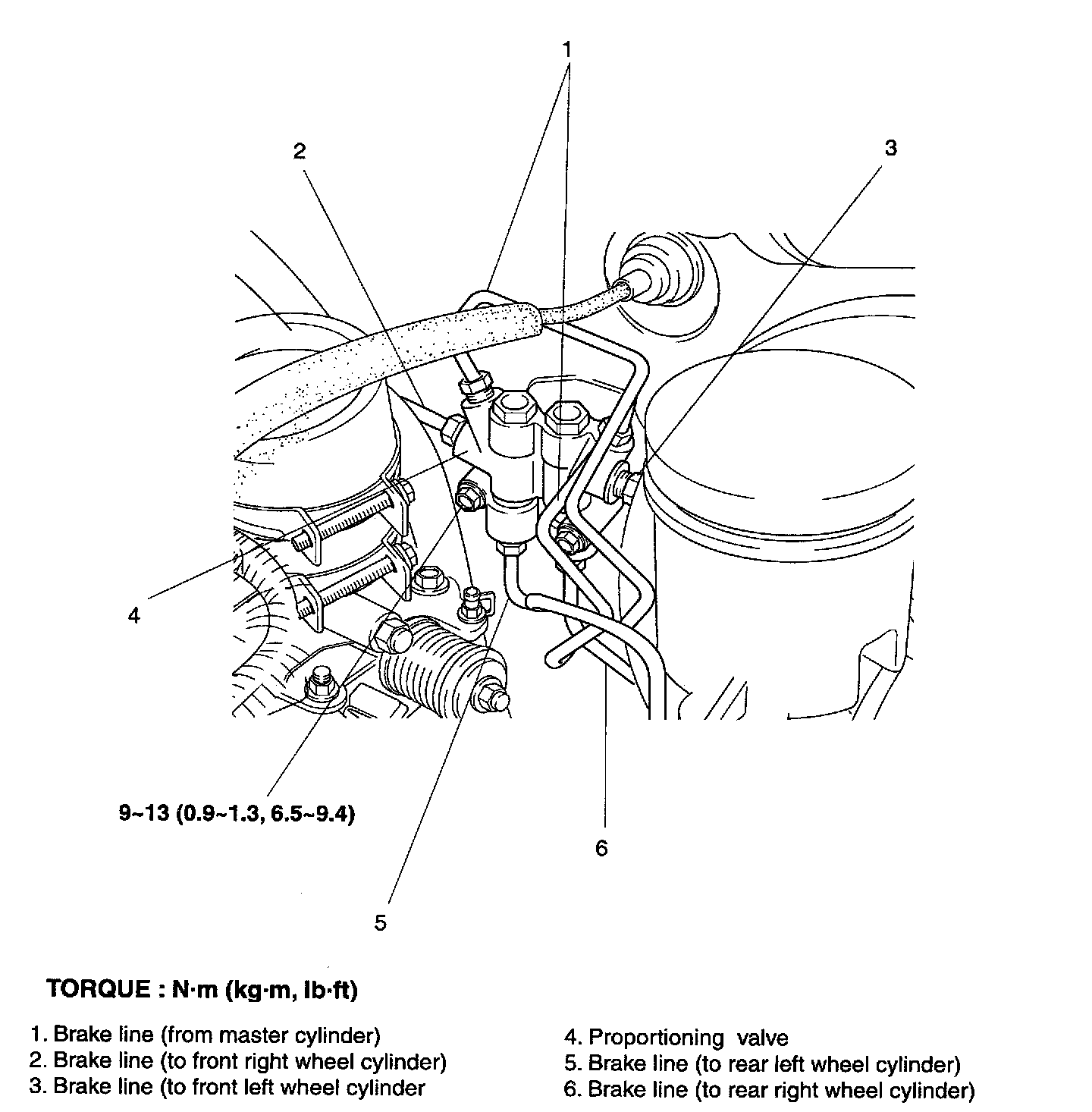 1

2

3

4

9~13 (0.9~1.3, 6.5~9.4)

6

5

TORQUE : N·m (kg·m, lb·ft)

1. Brake line (from master cylinder)
2. Brake line (to front right wheel cylinder)
3. Brake line (to front left wheel cylinder

4. Proportioning valve
5. Brake line (to rear left wheel cylinder)
6. Brake line (to rear right wheel cylinder)