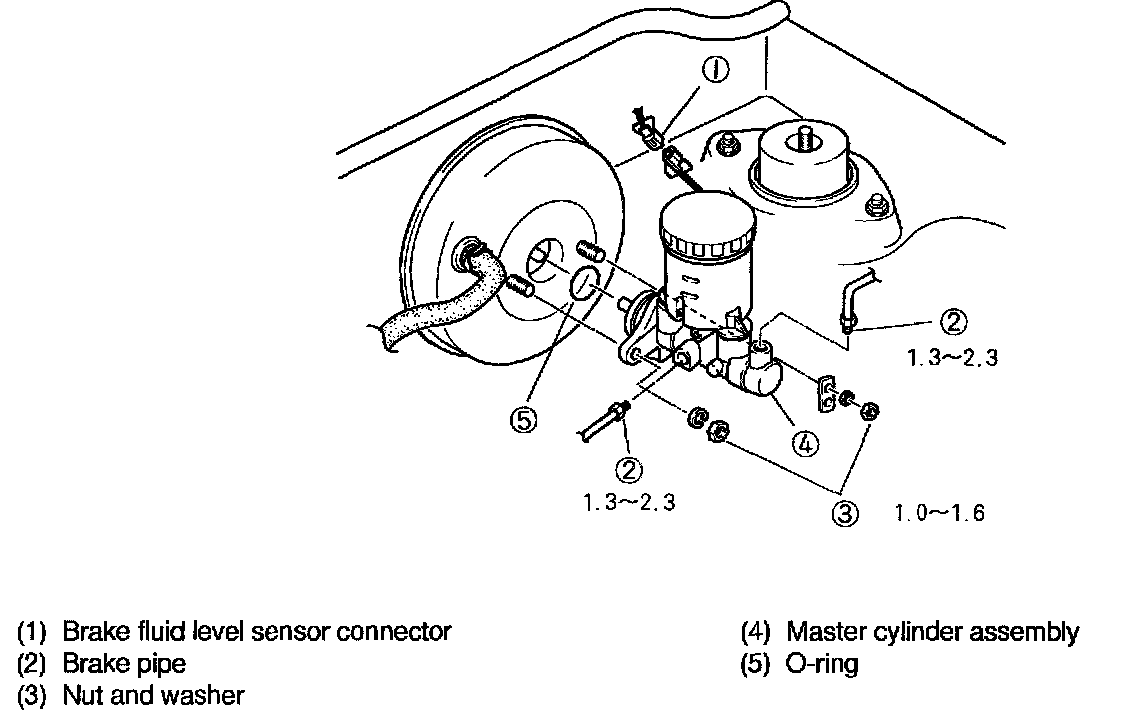 ①

②
1.3~2.3

⑤

④

②
1.3~2.3

③ 1.0~1.6

(1) Brake fluid level sensor connector
(2) Brake pipe
(3) Nut and washer

(4) Master cylinder assembly
(5) O-ring