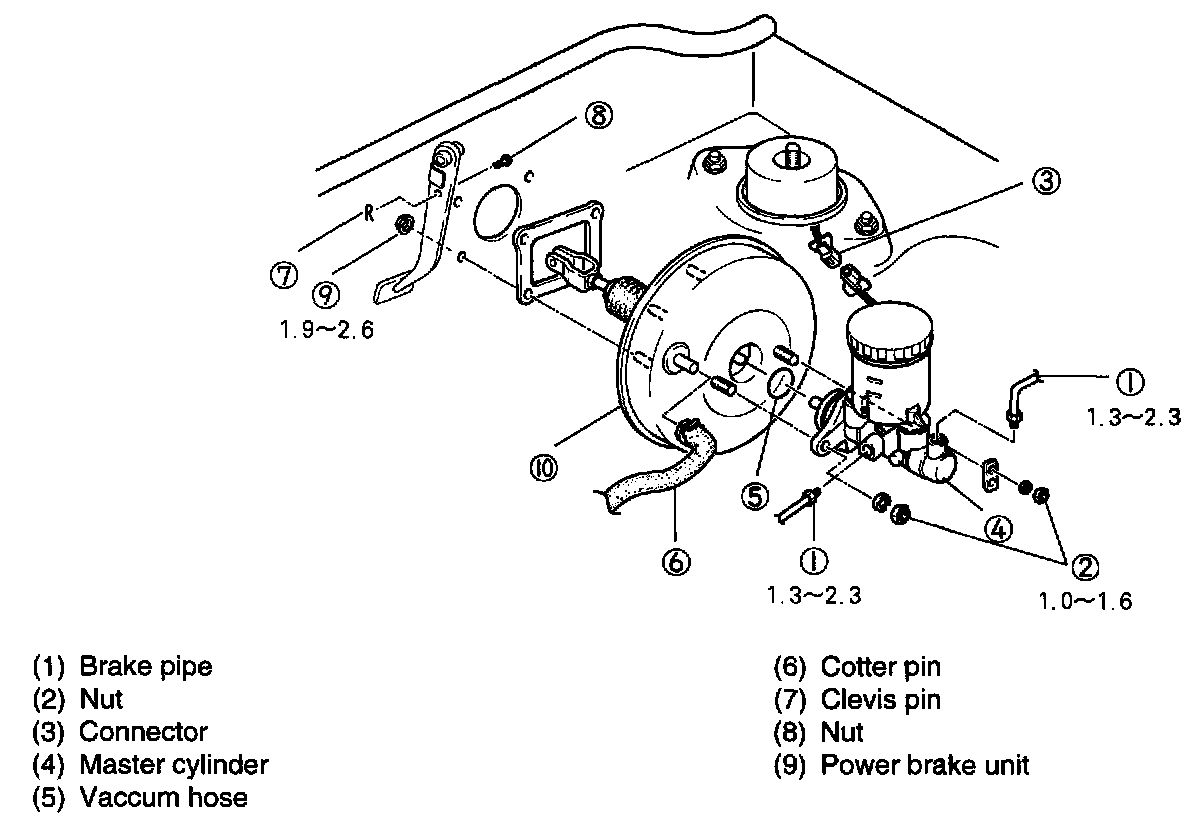 8
3
R
7
9
1.9~2.6
1
1.3~2.3
10
5
4
6
1
1.3~2.3
2
1.0~1.6

(1) Brake pipe
(2) Nut
(3) Connector
(4) Master cylinder
(5) Vaccum hose

(6) Cotter pin
(7) Clevis pin
(8) Nut
(9) Power brake unit