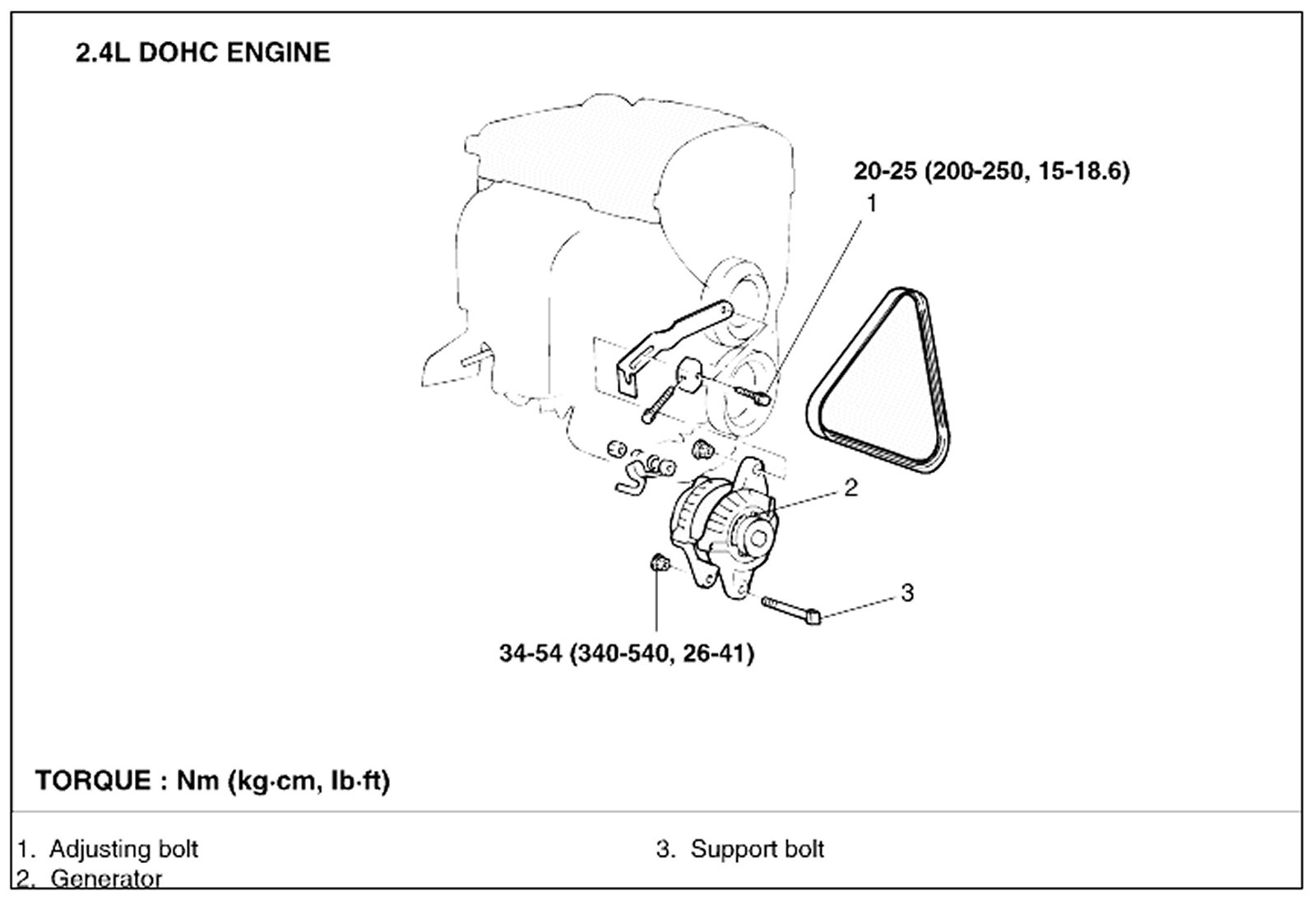 2.4L DOHC ENGINE

20-25 (200-250, 15-18.6)

1

2

3

34-54 (340-540, 26-41)

TORQUE : Nm (kg·cm, lb·ft)

1. Adjusting bolt
2. Generator

3. Support bolt