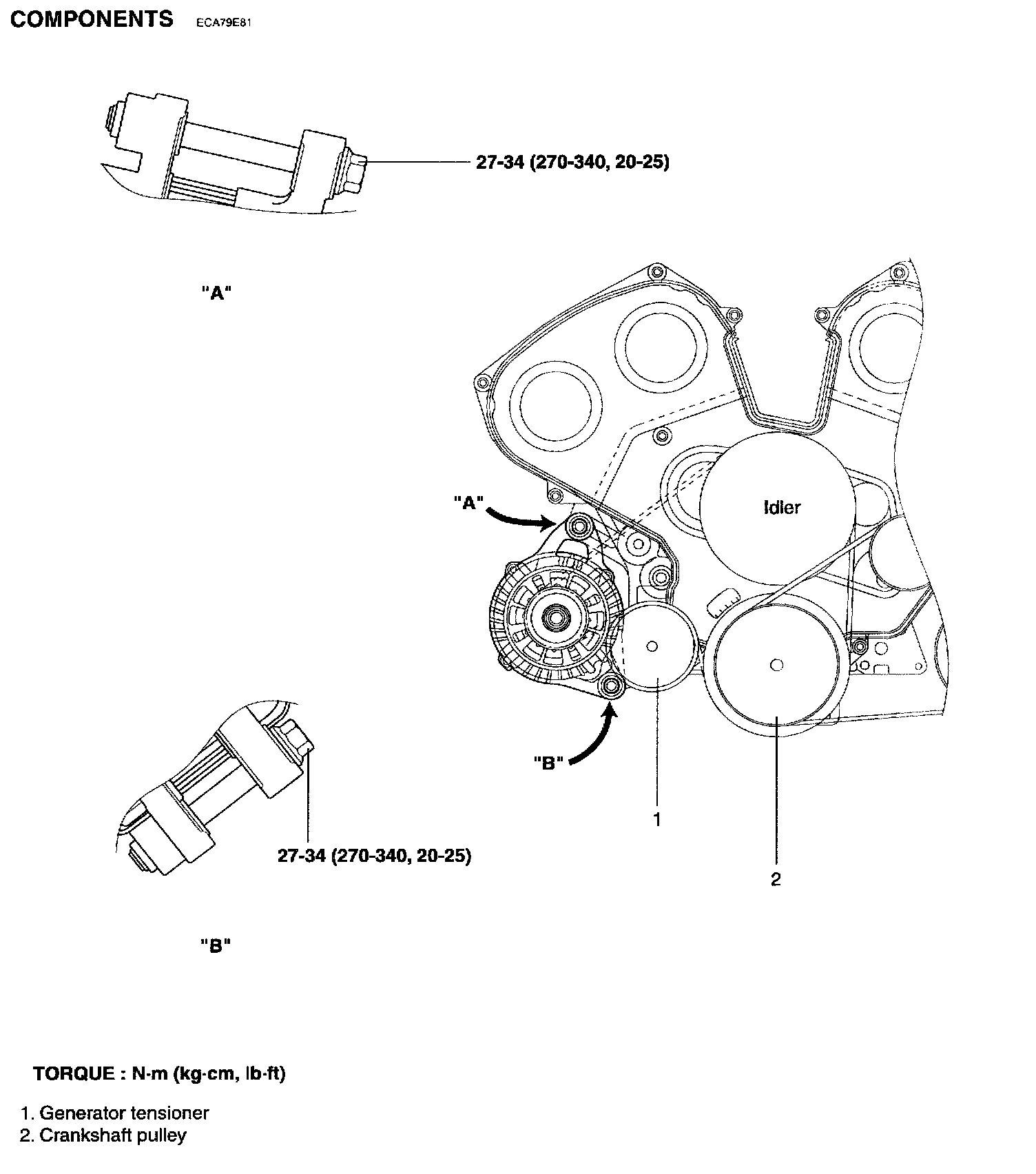 COMPONENTS ECA79E81

27-34 (270-340, 20-25)

"A"

"A"

Idler

"B"

1

2

27-34 (270-340, 20-25)

"B"

TORQUE : N·m (kg·cm, lb·ft)

1. Generator tensioner
2. Crankshaft pulley