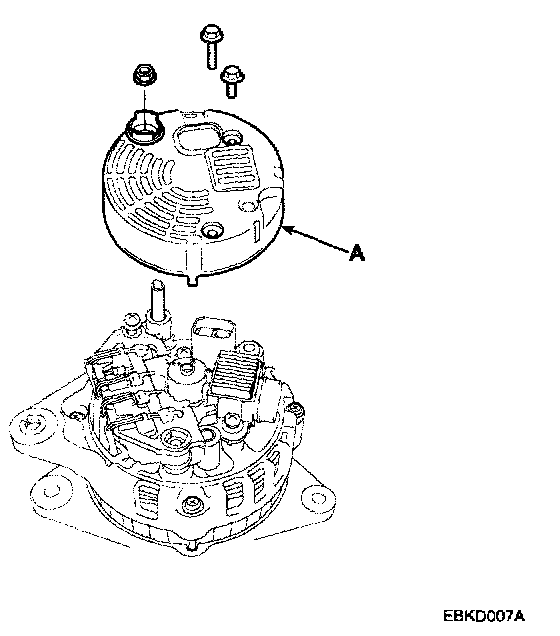 A

EBKD007A