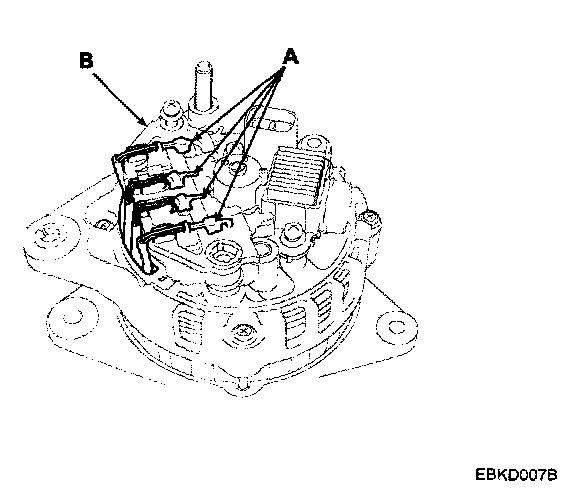 B
A
EBKD007B