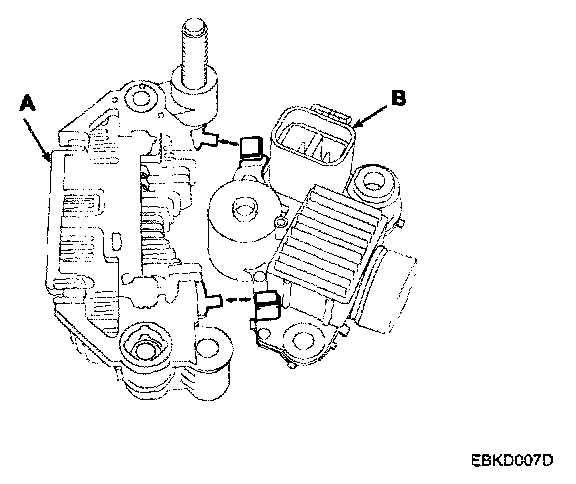 A

B

EBKD007D